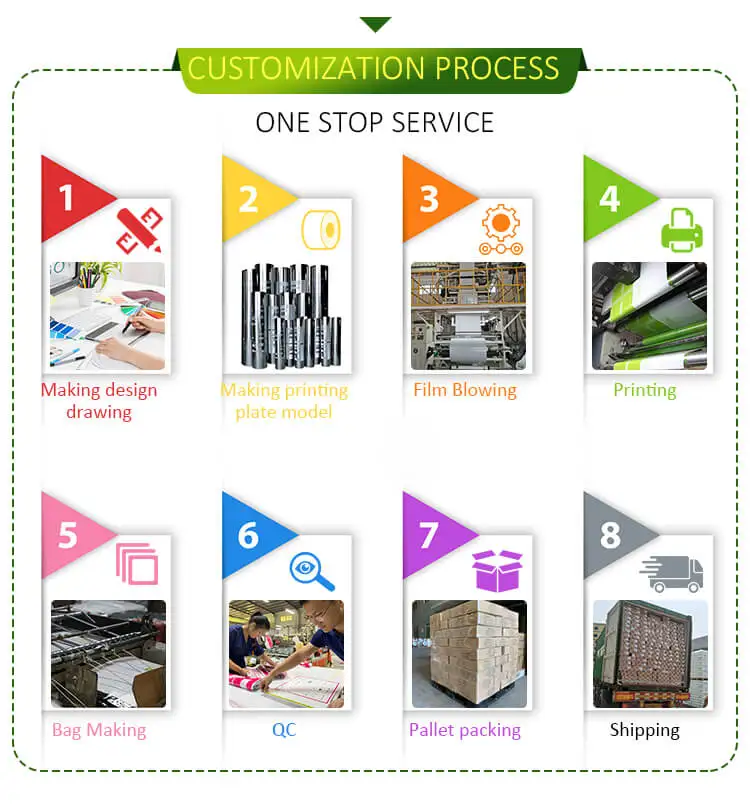 CUSTOMIZATION PROCESS

ONE STOP SERVICE

1
Making design drawing

2
Making printing plate model

3
Film Blowing

4
Printing

5
Bag Making

6
QC

7
Pallet packing

8
Shipping