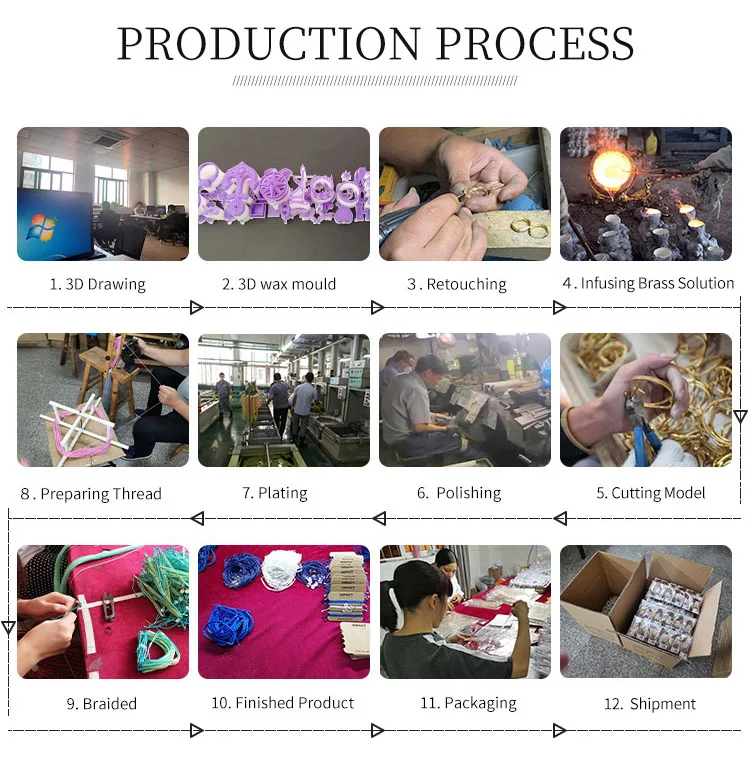 PRODUCTION PROCESS

1. 3D Drawing

2. 3D wax mould

3 . Retouching

4 . Infusing Brass Solution

8 . Preparing Thread

7. Plating

6. Polishing

5. Cutting Model

9. Braided

10. Finished Product

11. Packaging

12. Shipment