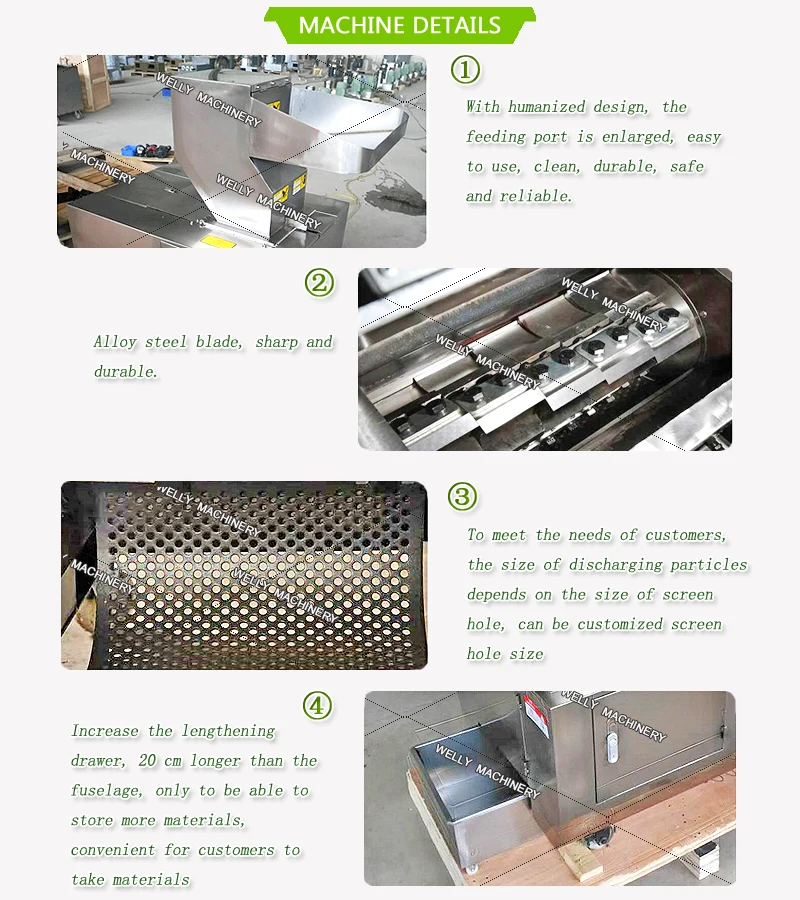 MACHINE DETAILS

WELLY MACHINERY
MACHINERY
WELLY MACHINERY

①
With humanized design, the feeding port is enlarged, easy to use, clean, durable, safe and reliable.

②
Alloy steel blade, sharp and durable.

WELLY MACHINERY
WELLY MACHINERY

WELLY MACHINERY
MACHINERY
WELLY MACHINERY

③
To meet the needs of customers, the size of discharging particles depends on the size of screen hole, can be customized screen hole size

④
Increase the lengthening drawer, 20 cm longer than the fuselage, only to be able to store more materials, convenient for customers to take materials

WELLY MACHINERY
WELLY MACHINERY