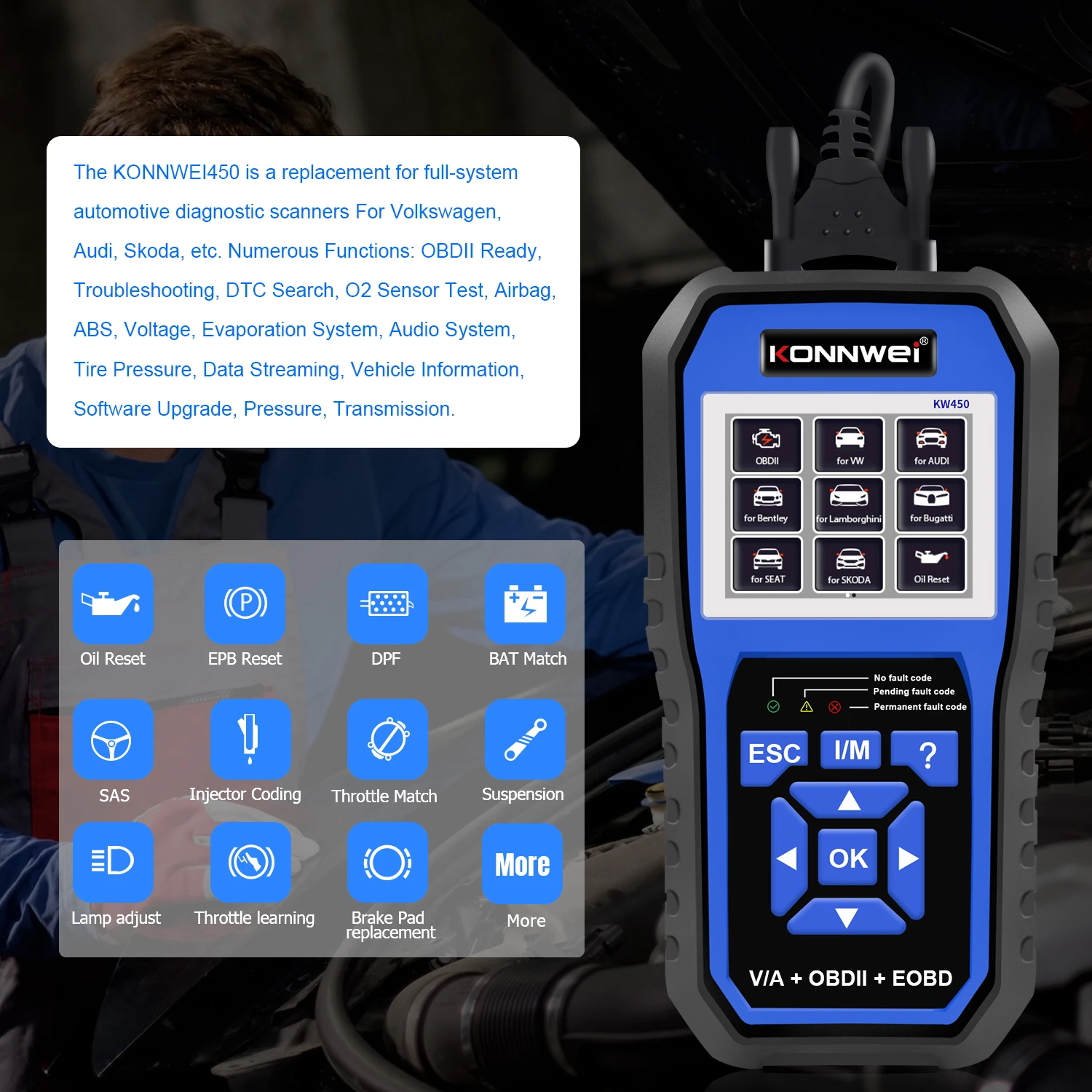 The KONNWEI450 is a replacement for full-system automotive diagnostic scanners For Volkswagen, Audi, Skoda, etc. Numerous Functions: OBDII Ready, Troubleshooting, DTC Search, O2 Sensor Test, Airbag, ABS, Voltage, Evaporation System, Audio System, Tire Pressure, Data Streaming, Vehicle Information, Software Upgrade, Pressure, Transmission.

Oil Reset
EPB Reset
DPF
BAT Match
SAS
Injector Coding
Throttle Match
Suspension
Lamp adjust
Throttle learning
Brake Pad replacement
More
More

KONNWEI®
KW450
OBDII
for VW
for AUDI
for Bentley
for Lamborghini
for Bugatti
for SEAT
for SKODA
Oil Reset

No fault code
Pending fault code
Permanent fault code

ESC
I/M
?
OK

V/A + OBDII + EOBD