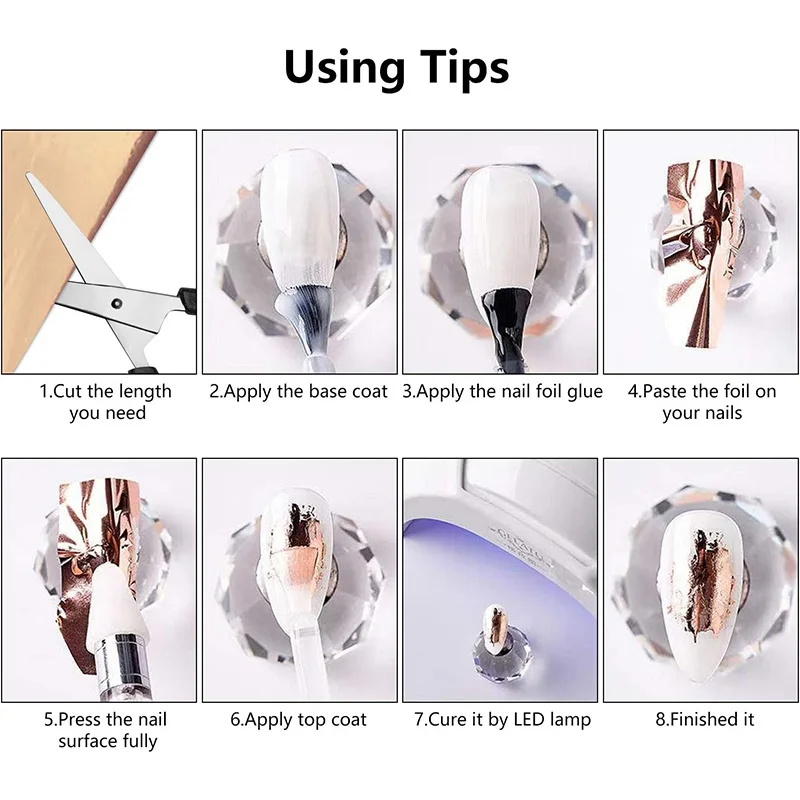 Using Tips

1.Cut the length you need

2.Apply the base coat

3.Apply the nail foil glue

4.Paste the foil on your nails

5.Press the nail surface fully

6.Apply top coat

7.Cure it by LED lamp

8.Finished it