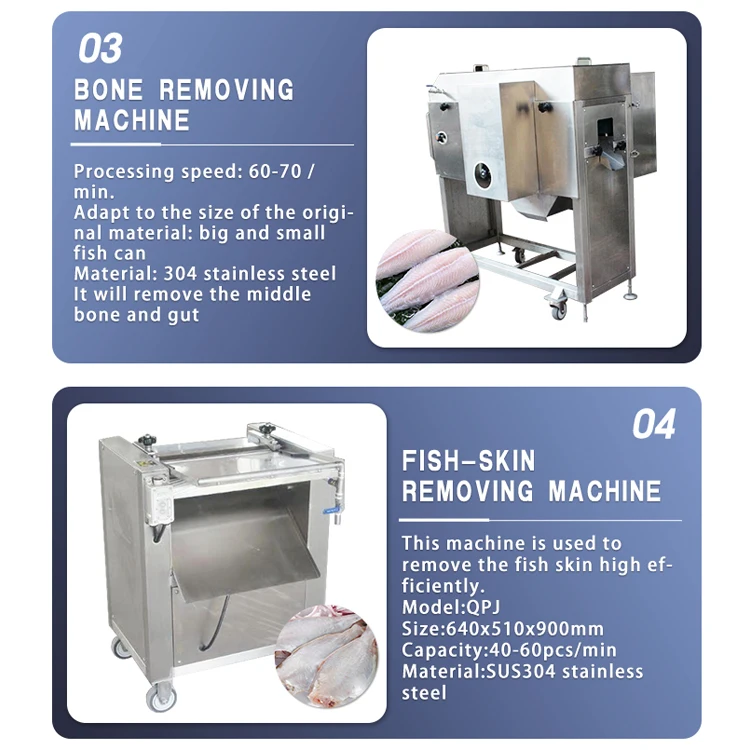 03

BONE REMOVING MACHINE

Processing speed: 60-70 / min.
Adapt to the size of the original material: big and small fish can
Material: 304 stainless steel
It will remove the middle bone and gut

04

FISH-SKIN REMOVING MACHINE

This machine is used to remove the fish skin high efficiently.
Model:QPJ
Size:640x510x900mm
Capacity:40-60pcs/min
Material:SUS304 stainless steel