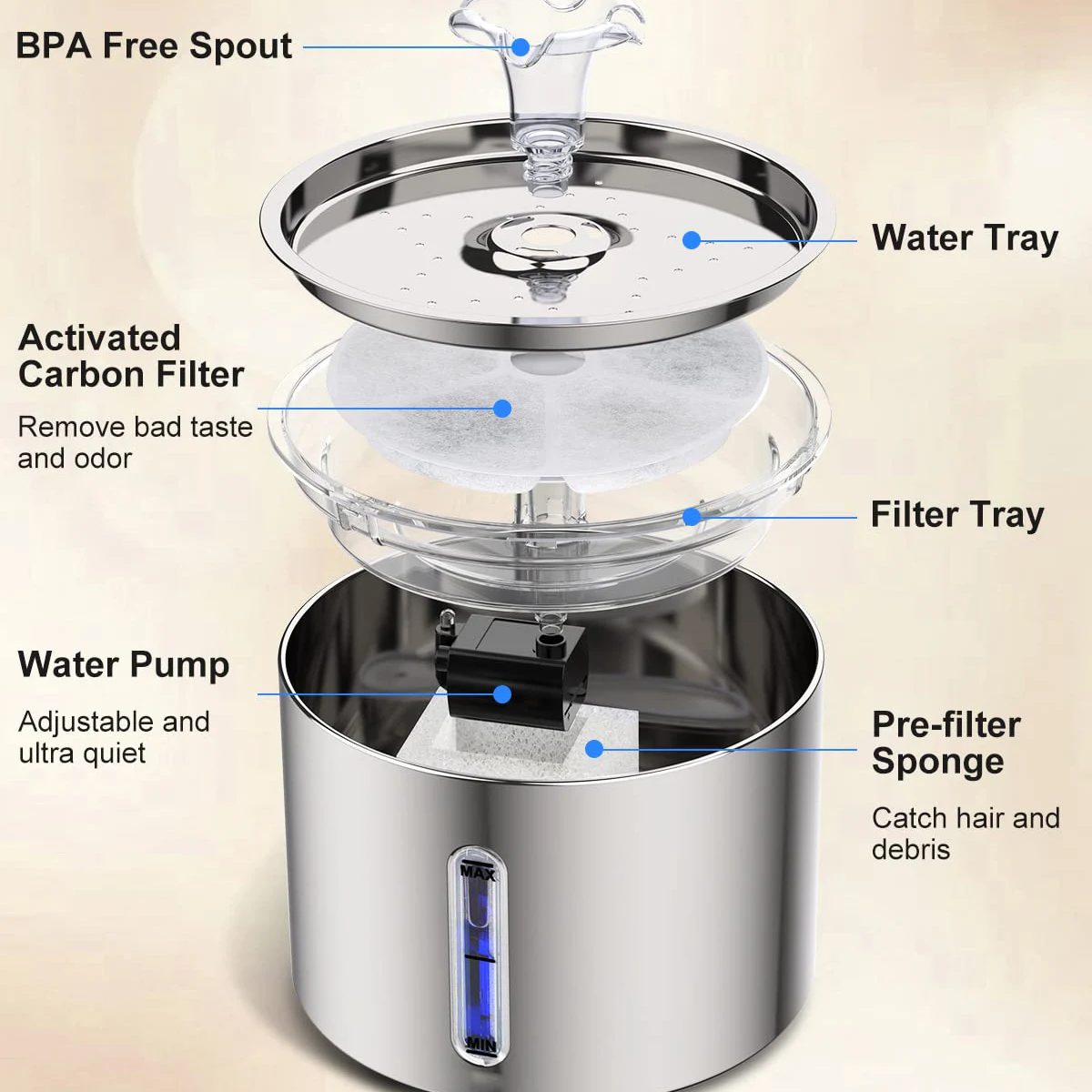 BPA Free Spout

Water Tray

Activated Carbon Filter

Remove bad taste and odor

Filter Tray

Water Pump

Adjustable and ultra quiet

Pre-filter Sponge

Catch hair and debris

MAX

MIN