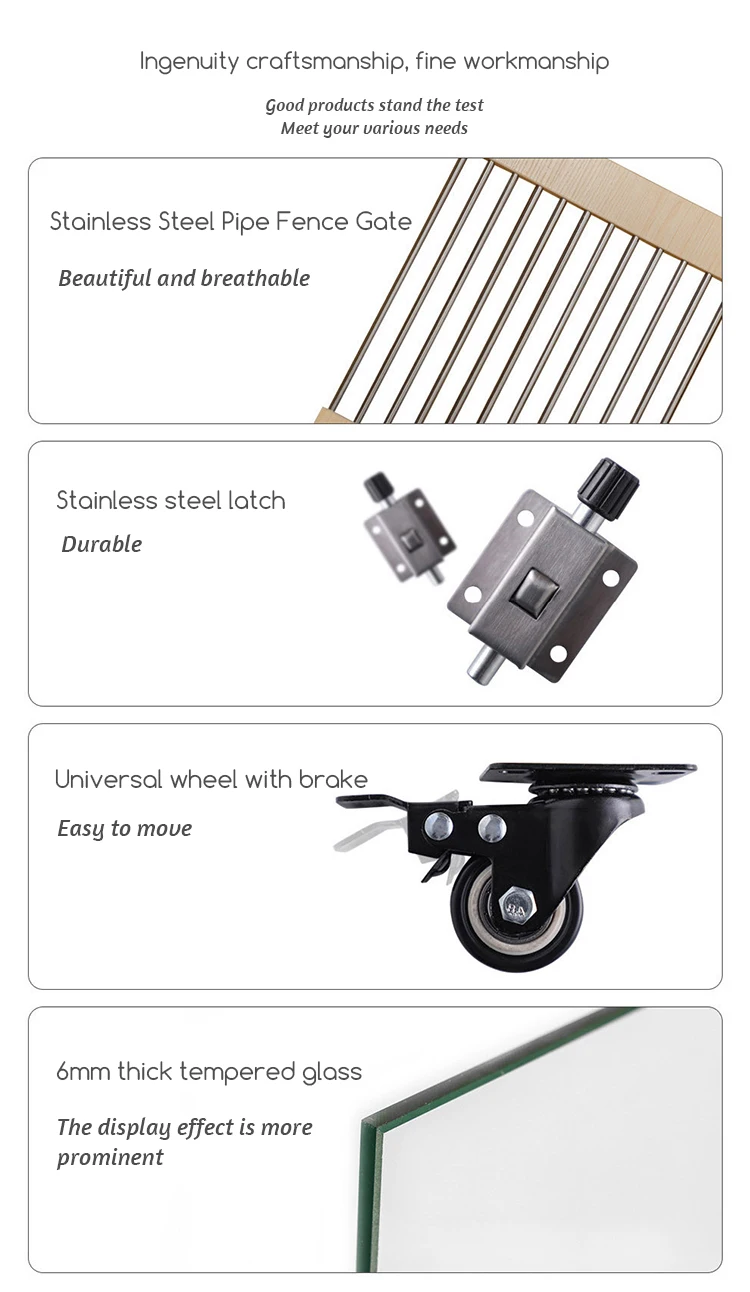 Ingenuity craftsmanship, fine workmanship

Good products stand the test
Meet your various needs

Stainless Steel Pipe Fence Gate

Beautiful and breathable

Stainless steel latch

Durable

Universal wheel with brake

Easy to move

6mm thick tempered glass

The display effect is more prominent