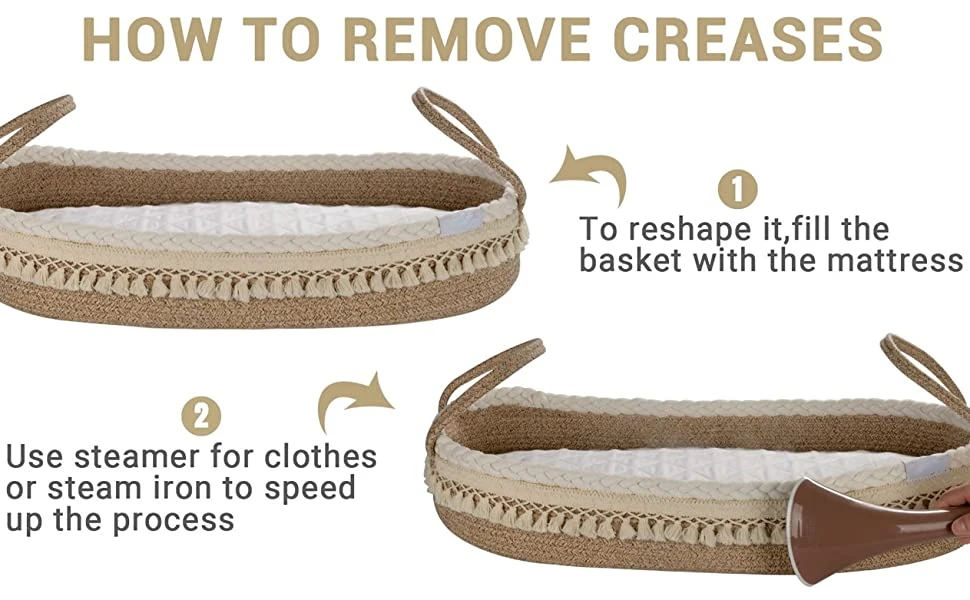 HOW TO REMOVE CREASES

1

To reshape it,fill the basket with the mattress

2

Use steamer for clothes or steam iron to speed up the process