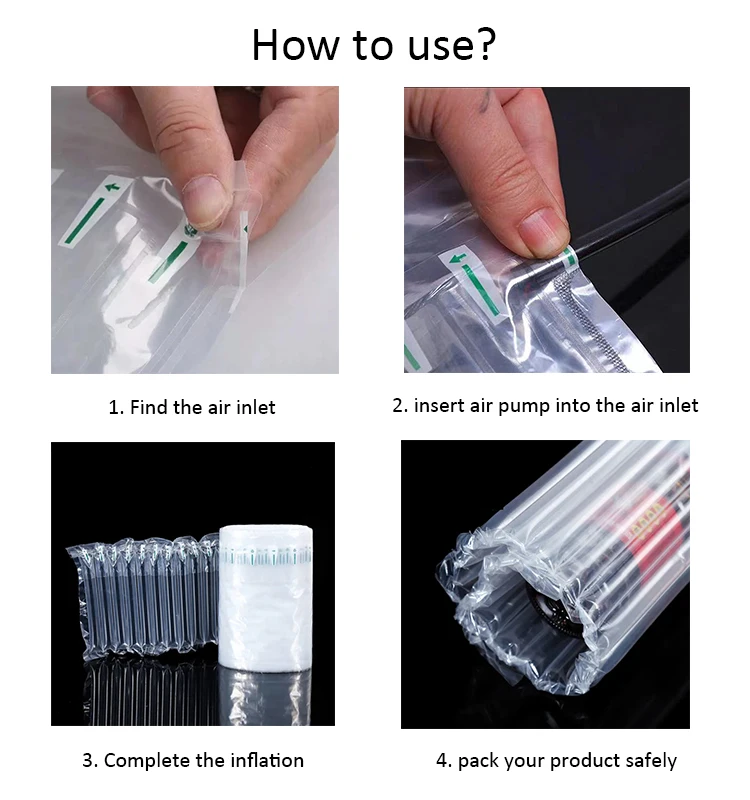 How to use?

1. Find the air inlet

2. insert air pump into the air inlet

3. Complete the inflation

4. pack your product safely