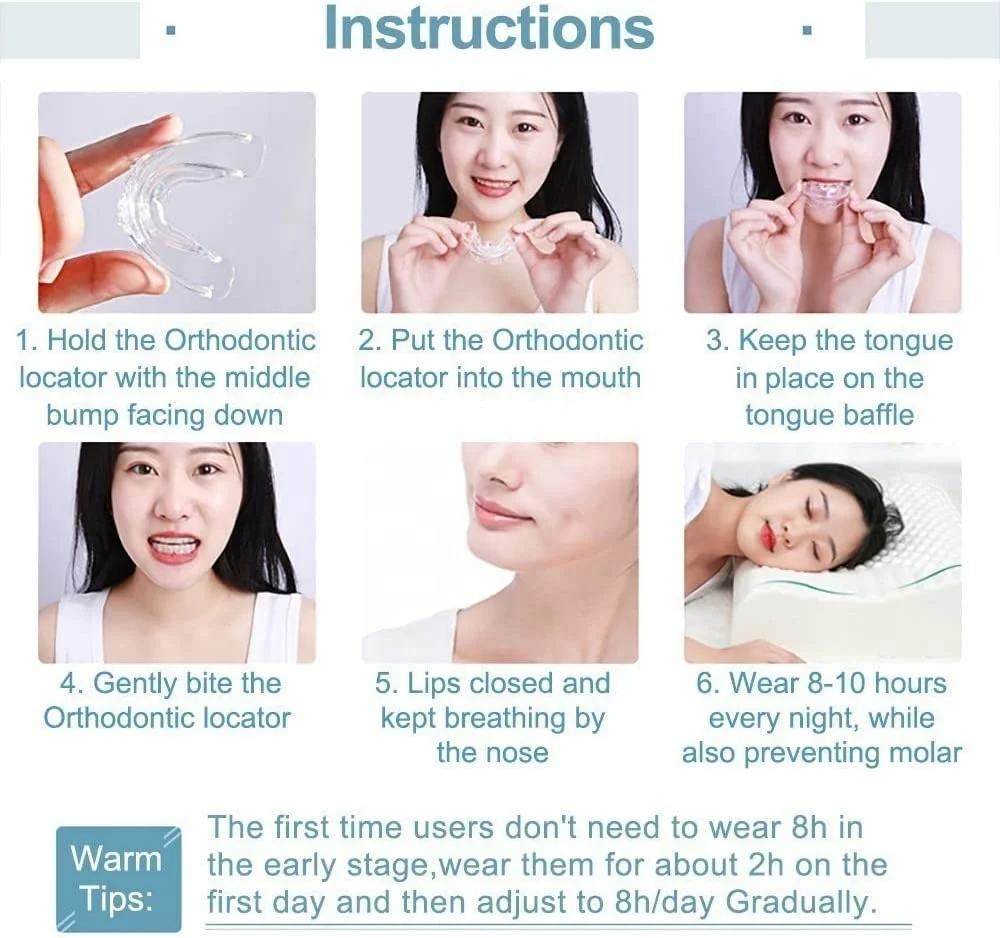 Instructions

1. Hold the Orthodontic locator with the middle bump facing down

2. Put the Orthodontic locator into the mouth

3. Keep the tongue in place on the tongue baffle

4. Gently bite the Orthodontic locator

5. Lips closed and kept breathing by the nose

6. Wear 8-10 hours every night, while also preventing molar

Warm Tips:

The first time users don't need to wear 8h in the early stage,wear them for about 2h on the first day and then adjust to 8h/day Gradually.