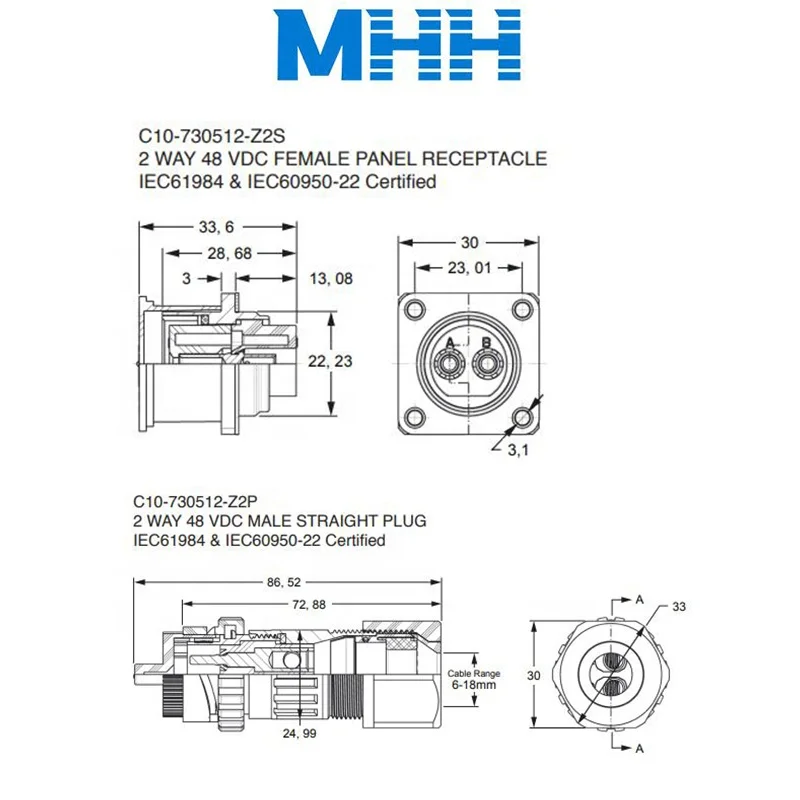 MHH

C10-730512-Z2S
2 WAY 48 VDC FEMALE PANEL RECEPTACLE
IEC61984 & IEC60950-22 Certified

33, 6
28, 68
3
13, 08
22, 23
30
23, 01
A
B
3,1

C10-730512-Z2P
2 WAY 48 VDC MALE STRAIGHT PLUG
IEC61984 & IEC60950-22 Certified

86, 52
72, 88
Cable Range 6-18mm
24, 99
A
33
30
A