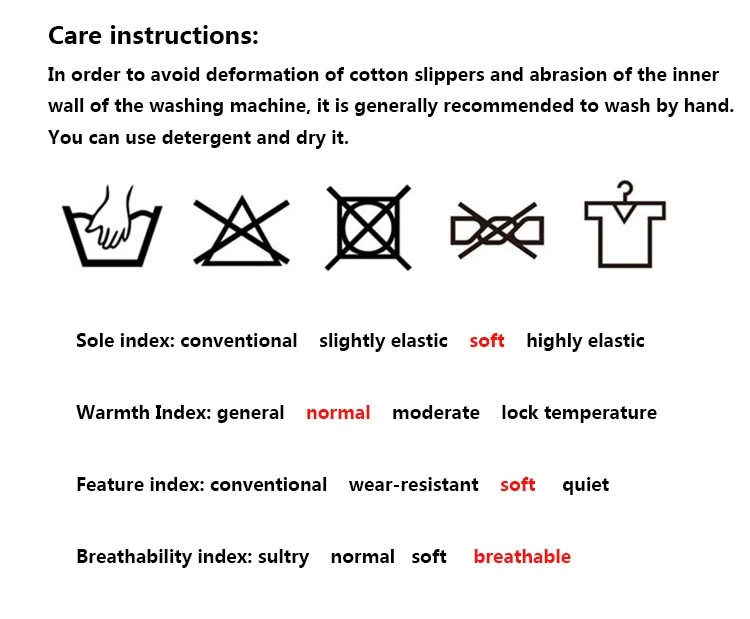 Care instructions:

In order to avoid deformation of cotton slippers and abrasion of the inner wall of the washing machine, it is generally recommended to wash by hand. You can use detergent and dry it.

Sole index: conventional slightly elastic soft highly elastic

Warmth Index: general normal moderate lock temperature

Feature index: conventional wear-resistant soft quiet

Breathability index: sultry normal soft breathable