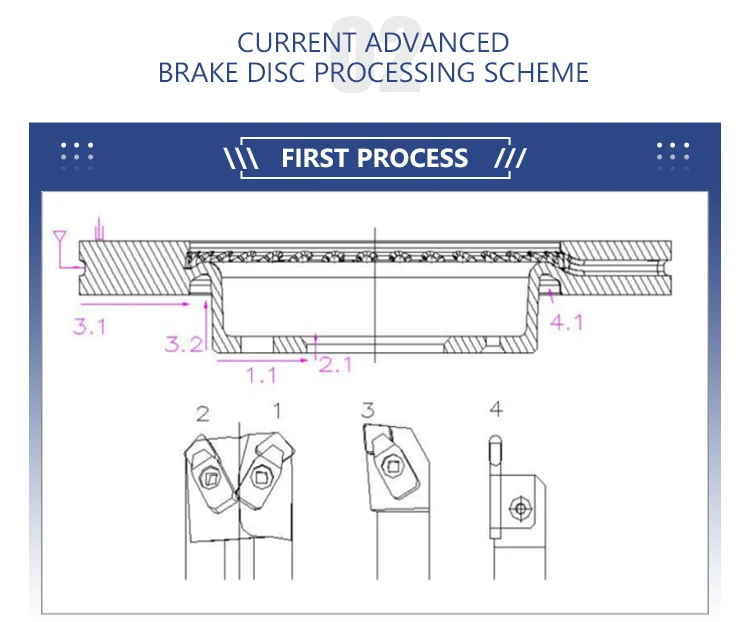 02
CURRENT ADVANCED
BRAKE DISC PROCESSING SCHEME

\\\ FIRST PROCESS ///

3.1
3.2
1.1
2.1
4.1

2
1
3
4