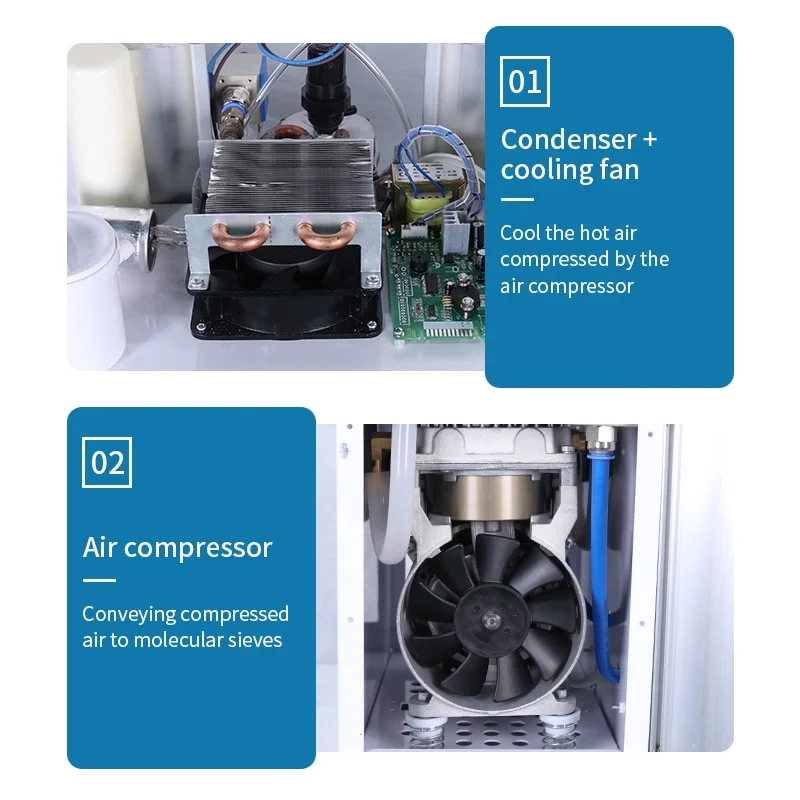 01

Condenser + cooling fan

Cool the hot air compressed by the air compressor

02

Air compressor

Conveying compressed air to molecular sieves