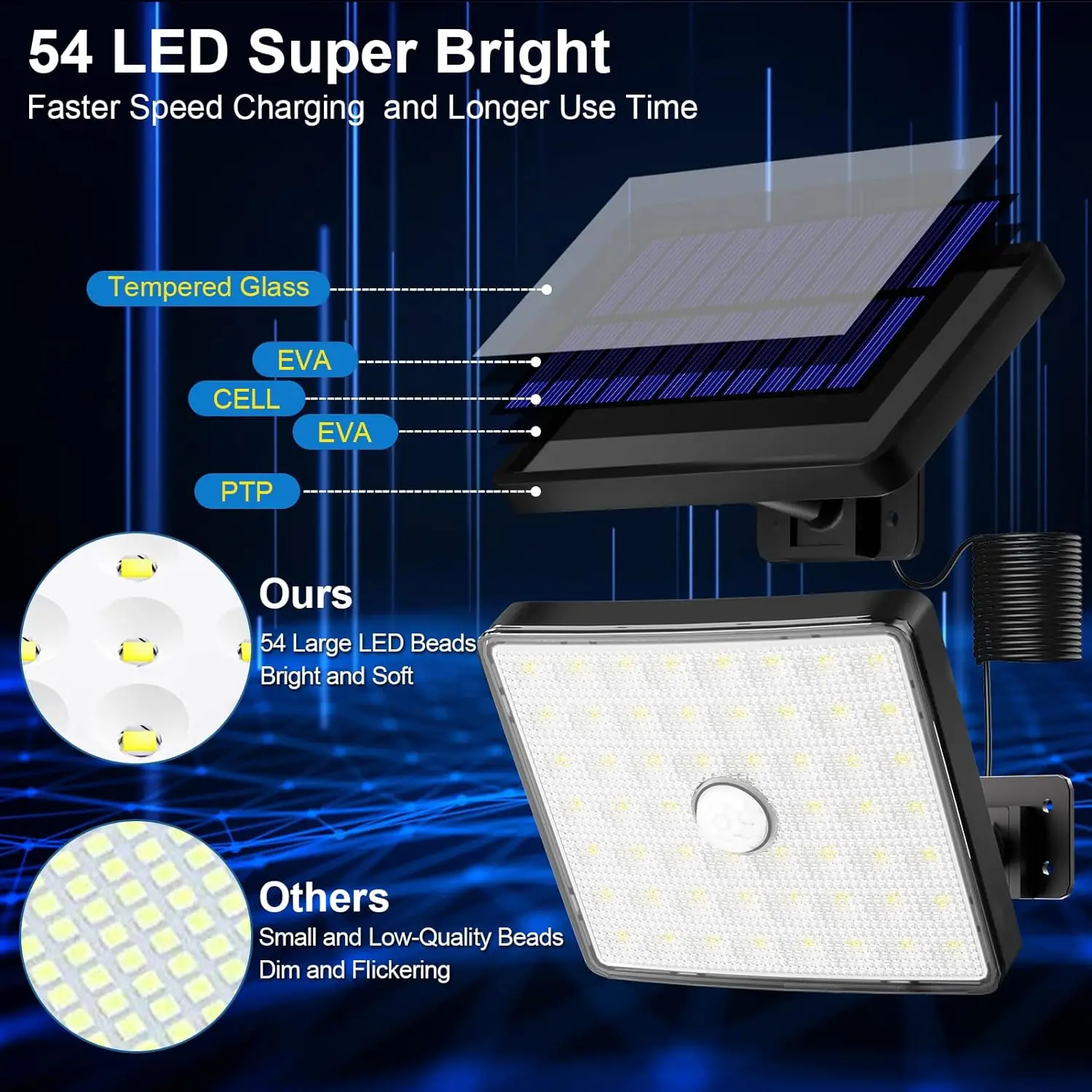 54 LED Super Bright
Faster Speed Charging and Longer Use Time

Tempered Glass

EVA

CELL

EVA

PTP

Ours
54 Large LED Beads
Bright and Soft

Others
Small and Low-Quality Beads
Dim and Flickering