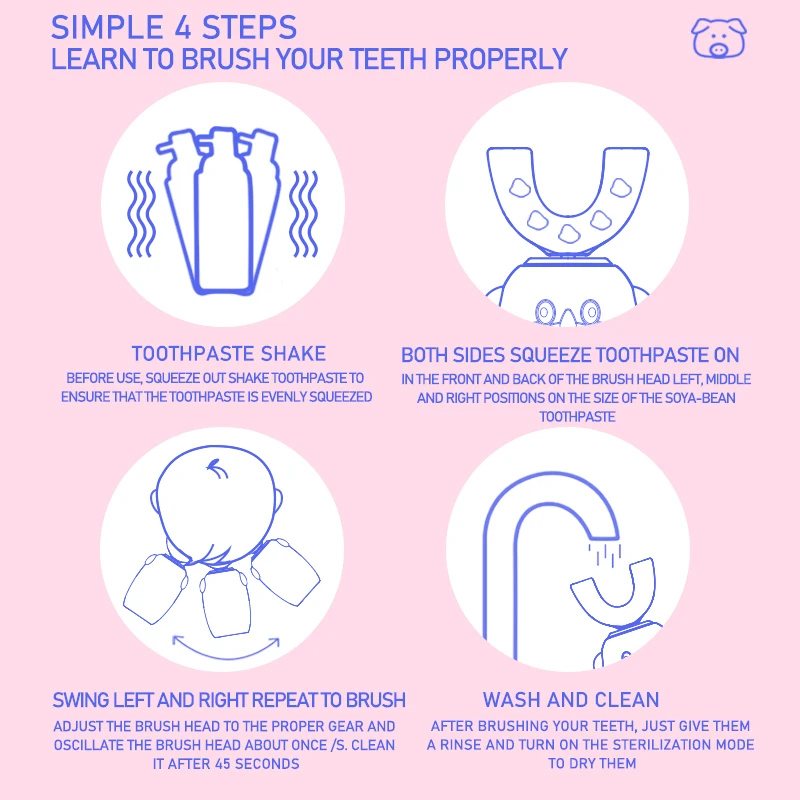 SIMPLE 4 STEPS
LEARN TO BRUSH YOUR TEETH PROPERLY

TOOTHPASTE SHAKE
BEFORE USE, SQUEEZE OUT SHAKE TOOTHPASTE TO ENSURE THAT THE TOOTHPASTE IS EVENLY SQUEEZED

BOTH SIDES SQUEEZE TOOTHPASTE ON
IN THE FRONT AND BACK OF THE BRUSH HEAD LEFT, MIDDLE AND RIGHT POSITIONS ON THE SIZE OF THE SOYA-BEAN TOOTHPASTE

SWING LEFT AND RIGHT REPEAT TO BRUSH
ADJUST THE BRUSH HEAD TO THE PROPER GEAR AND OSCILLATE THE BRUSH HEAD ABOUT ONCE /S. CLEAN IT AFTER 45 SECONDS

WASH AND CLEAN
AFTER BRUSHING YOUR TEETH, JUST GIVE THEM A RINSE AND TURN ON THE STERILIZATION MODE TO DRY THEM