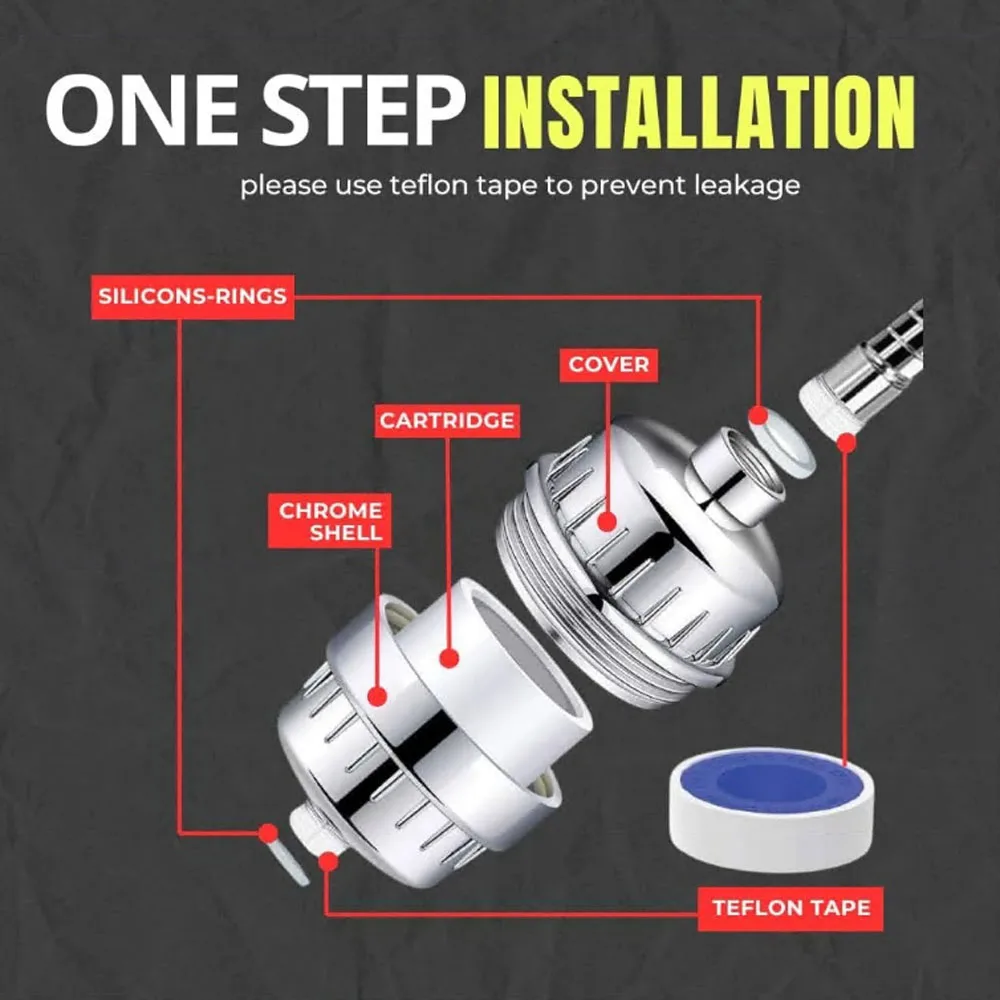 ONE STEP INSTALLATION

please use teflon tape to prevent leakage

SILICONS-RINGS

COVER

CARTRIDGE

CHROME SHELL

TEFLON TAPE