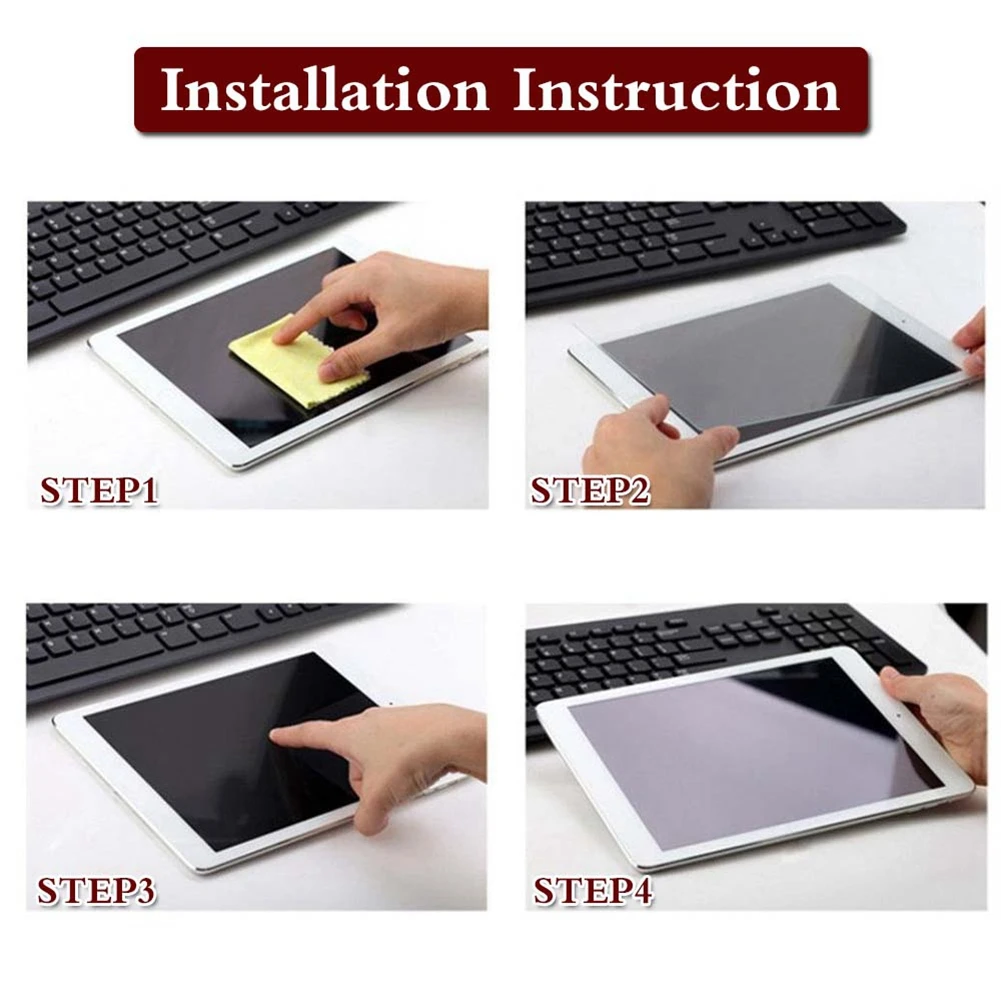 Installation Instruction

STEP1

STEP2

STEP3

STEP4