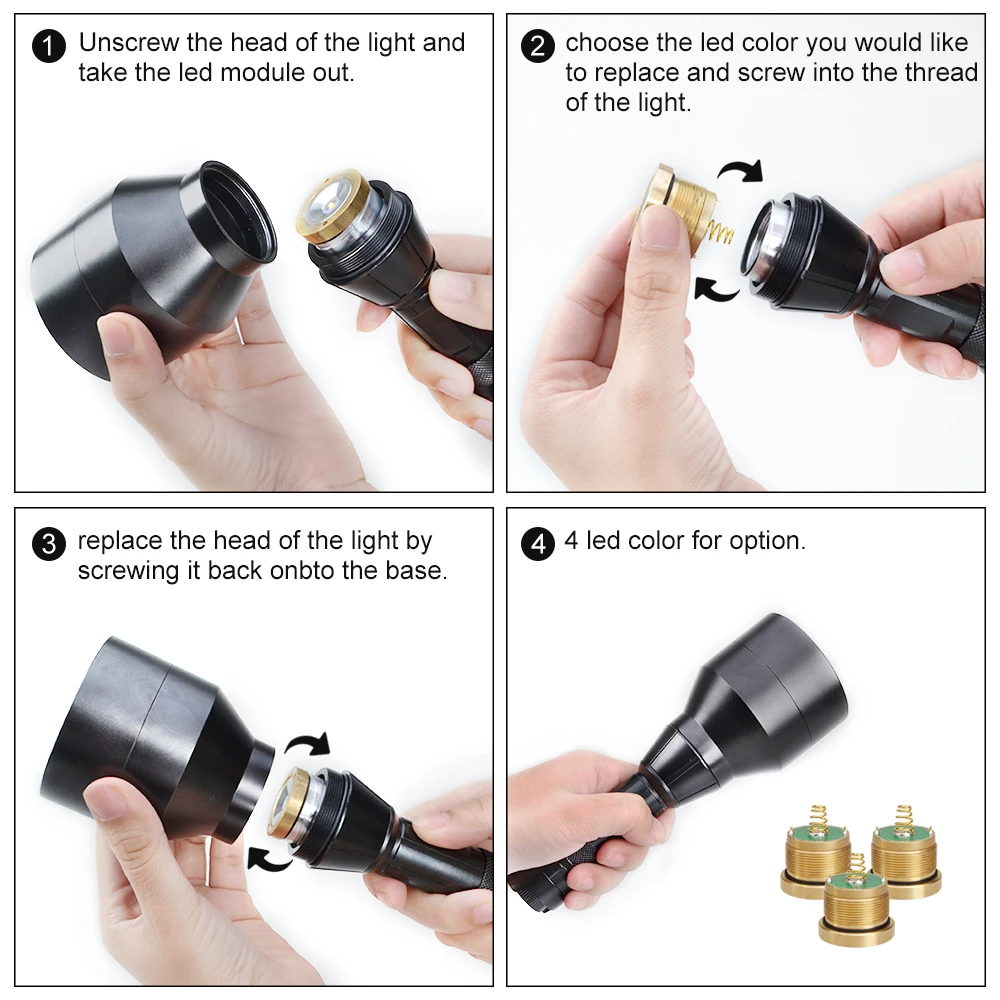 1 Unscrew the head of the light and take the led module out.

2 choose the led color you would like to replace and screw into the thread of the light.

3 replace the head of the light by screwing it back onbto the base.

4 4 led color for option.