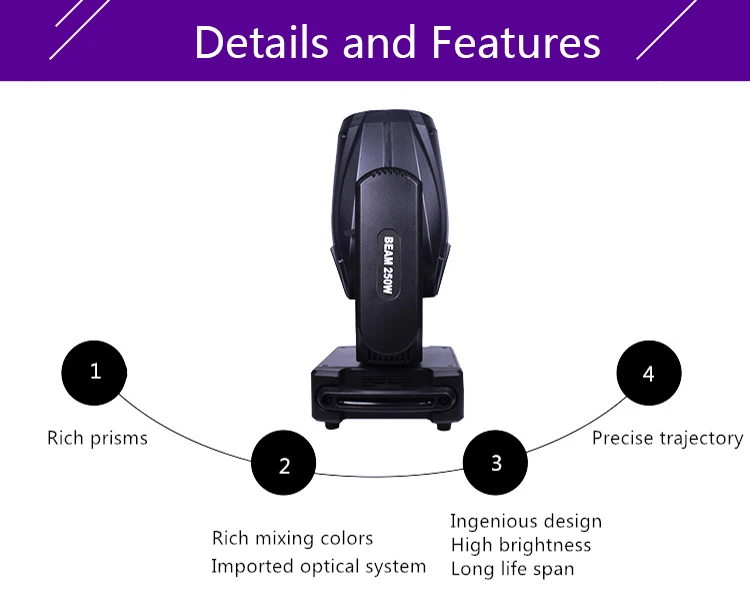 Details and Features

BEAM 250W

1

Rich prisms

2

Rich mixing colors
Imported optical system

3

Ingenious design
High brightness
Long life span

4

Precise trajectory