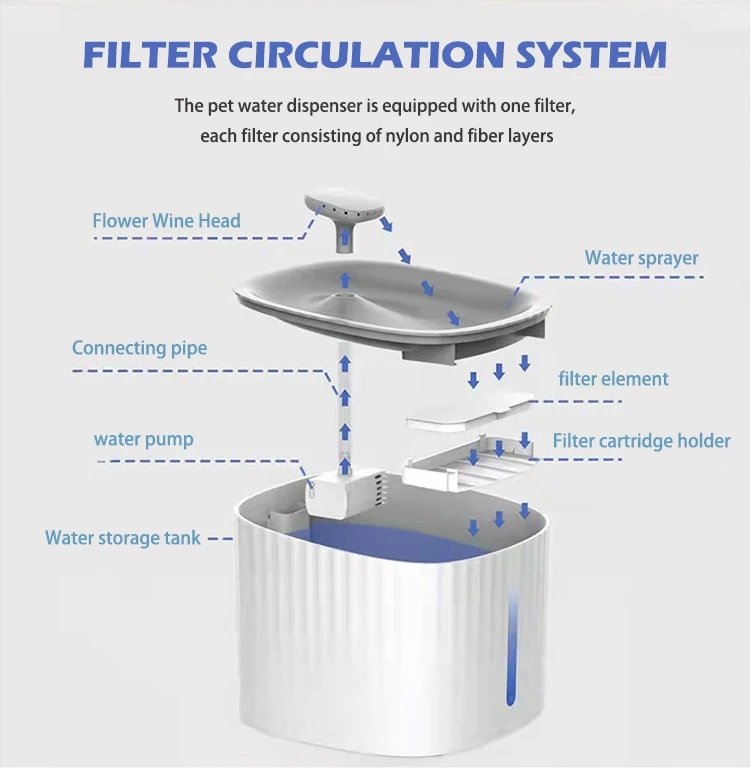 FILTER CIRCULATION SYSTEM

The pet water dispenser is equipped with one filter, each filter consisting of nylon and fiber layers

Flower Wine Head

Water sprayer

Connecting pipe

filter element

water pump

Filter cartridge holder

Water storage tank