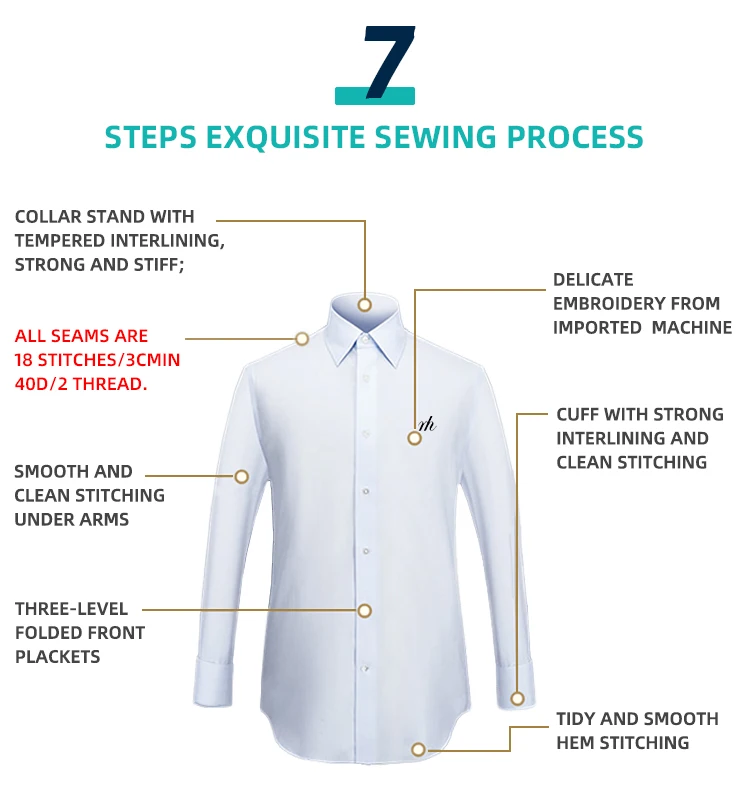 7

STEPS EXQUISITE SEWING PROCESS

COLLAR STAND WITH TEMPERED INTERLINING, STRONG AND STIFF;

ALL SEAMS ARE 18 STITCHES/3CMIN 40D/2 THREAD.

SMOOTH AND CLEAN STITCHING UNDER ARMS

THREE-LEVEL FOLDED FRONT PLACKETS

DELICATE EMBROIDERY FROM IMPORTED MACHINE

rh

CUFF WITH STRONG INTERLINING AND CLEAN STITCHING

TIDY AND SMOOTH HEM STITCHING