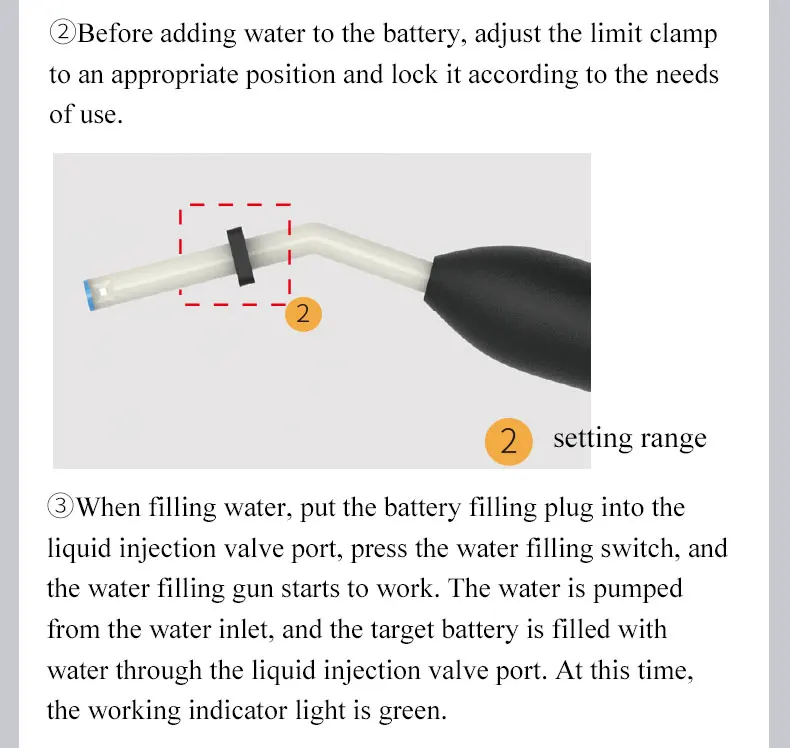 ②Before adding water to the battery, adjust the limit clamp to an appropriate position and lock it according to the needs of use.

2

2 setting range

③When filling water, put the battery filling plug into the liquid injection valve port, press the water filling switch, and the water filling gun starts to work. The water is pumped from the water inlet, and the target battery is filled with water through the liquid injection valve port. At this time, the working indicator light is green.