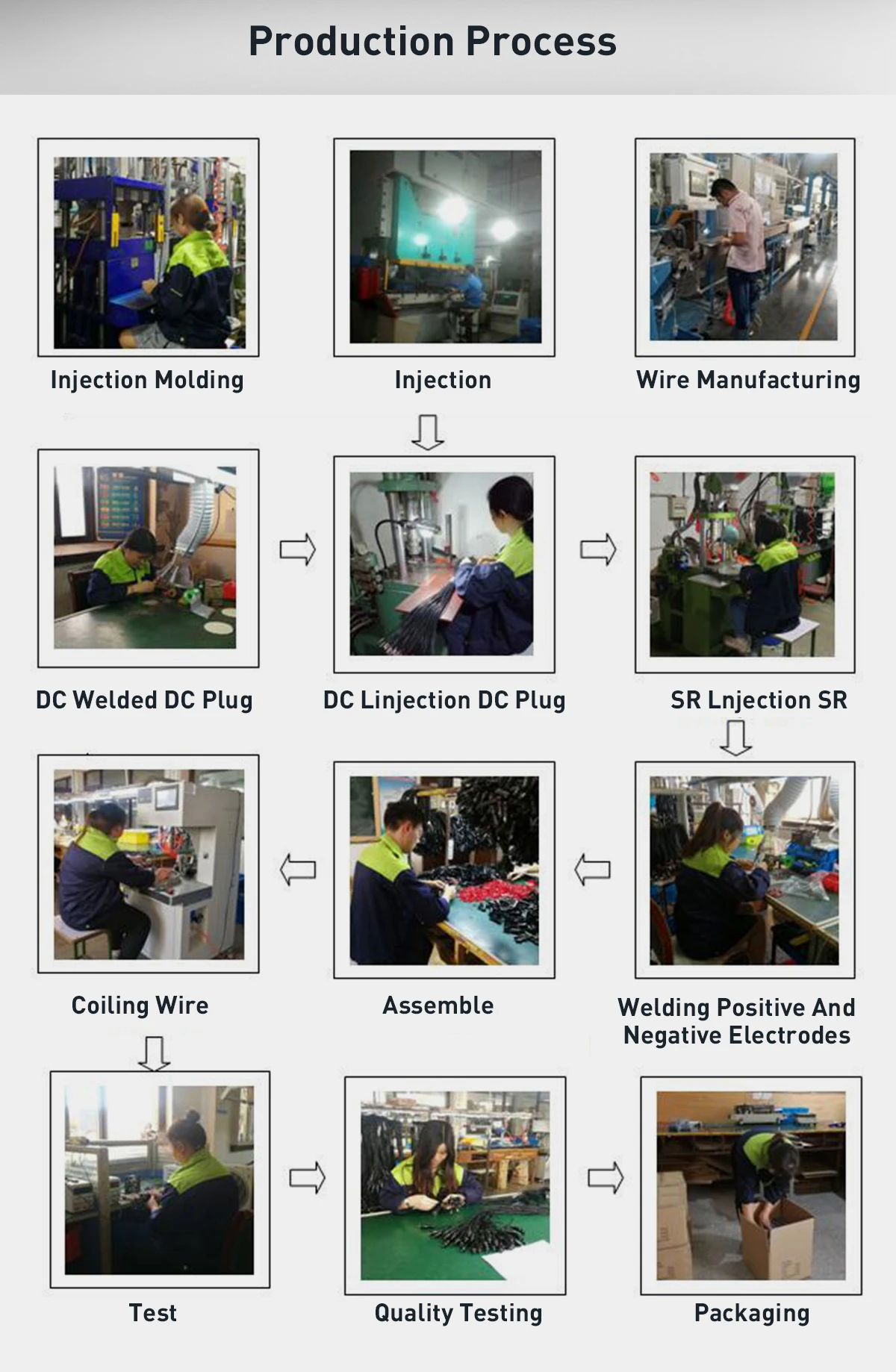 Production Process

Injection Molding

Injection

Wire Manufacturing

DC Welded DC Plug

DC Linjection DC Plug

SR Lnjection SR

Coiling Wire

Assemble

Welding Positive And Negative Electrodes

Test

Quality Testing

Packaging