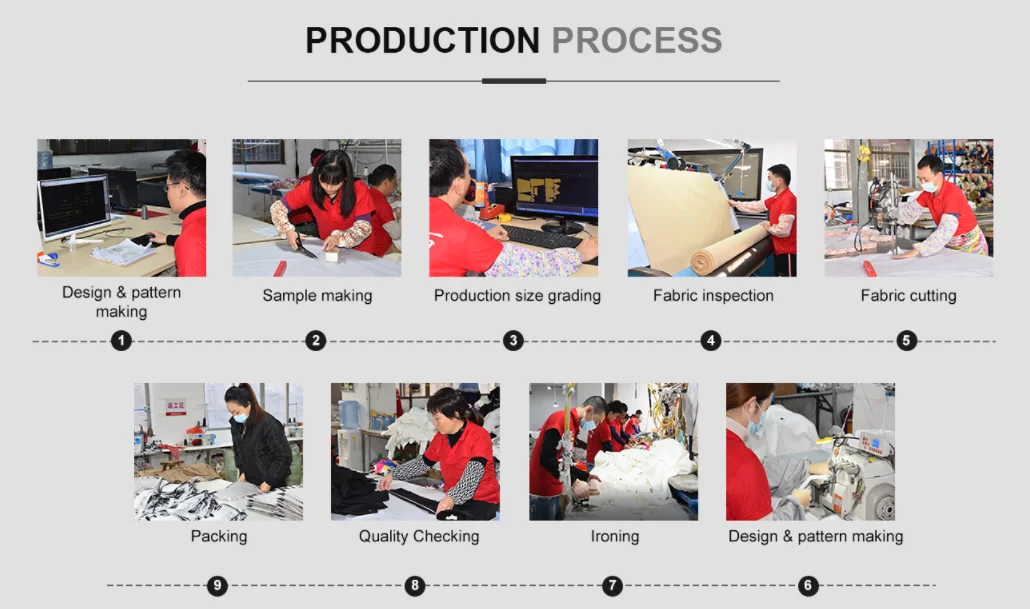 PRODUCTION PROCESS

Design & pattern making

Sample making

Production size grading

Fabric inspection

Fabric cutting

1

2

3

4

5

Packing

Quality Checking

Ironing

Design & pattern making

9

8

7

6