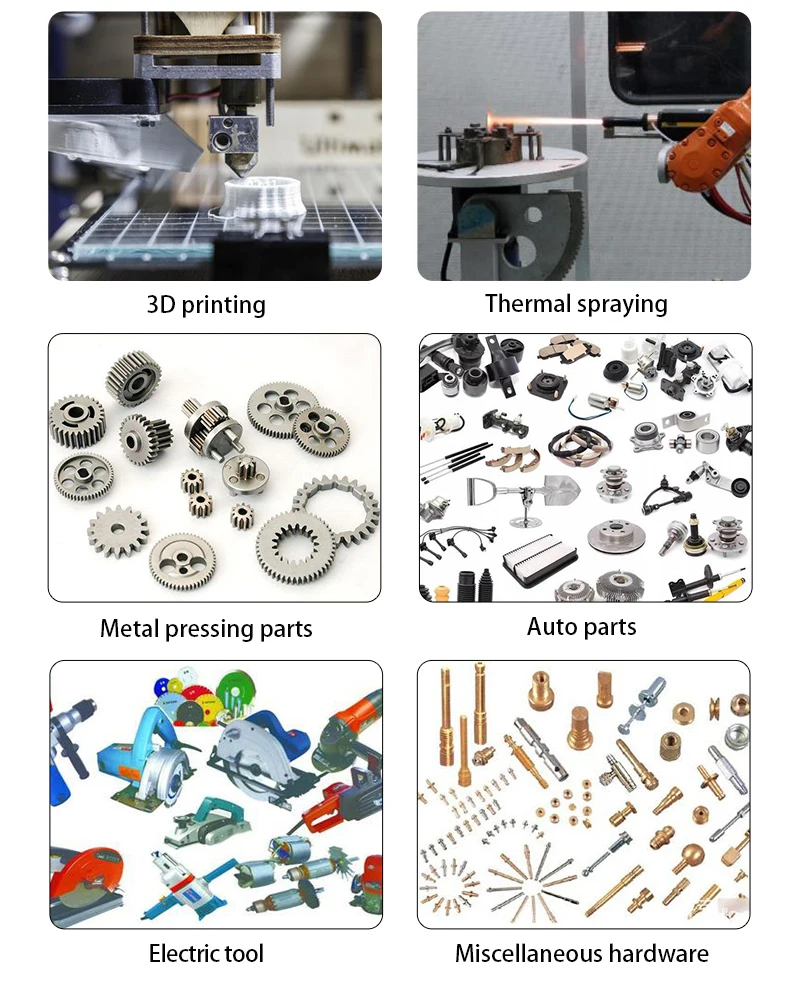 3D printing

Thermal spraying

Metal pressing parts

Auto parts

Electric tool

Miscellaneous hardware