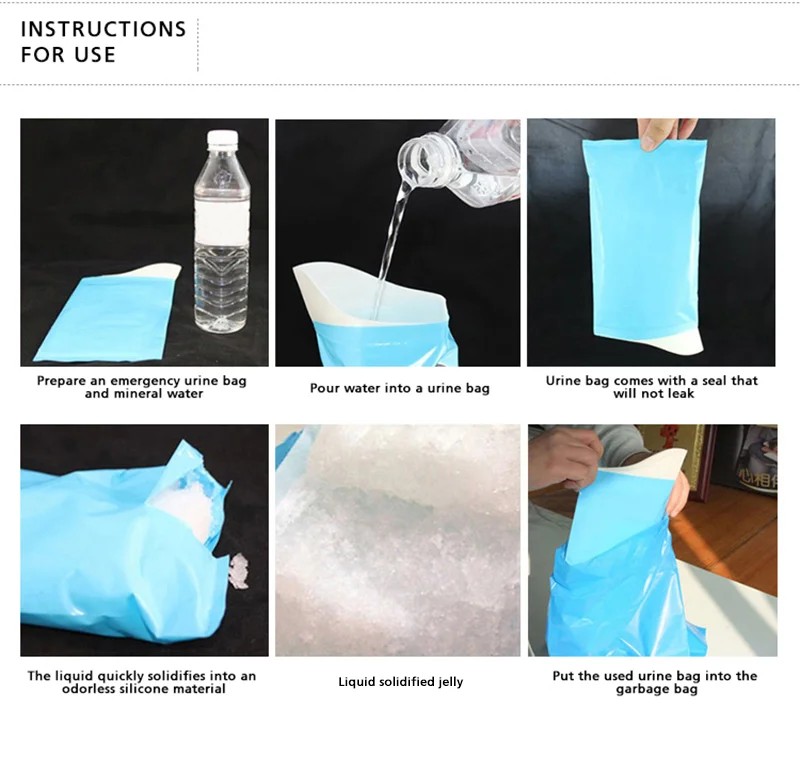 INSTRUCTIONS FOR USE

Prepare an emergency urine bag and mineral water

Pour water into a urine bag

Urine bag comes with a seal that will not leak

The liquid quickly solidifies into an odorless silicone material

Liquid solidified jelly

Put the used urine bag into the garbage bag