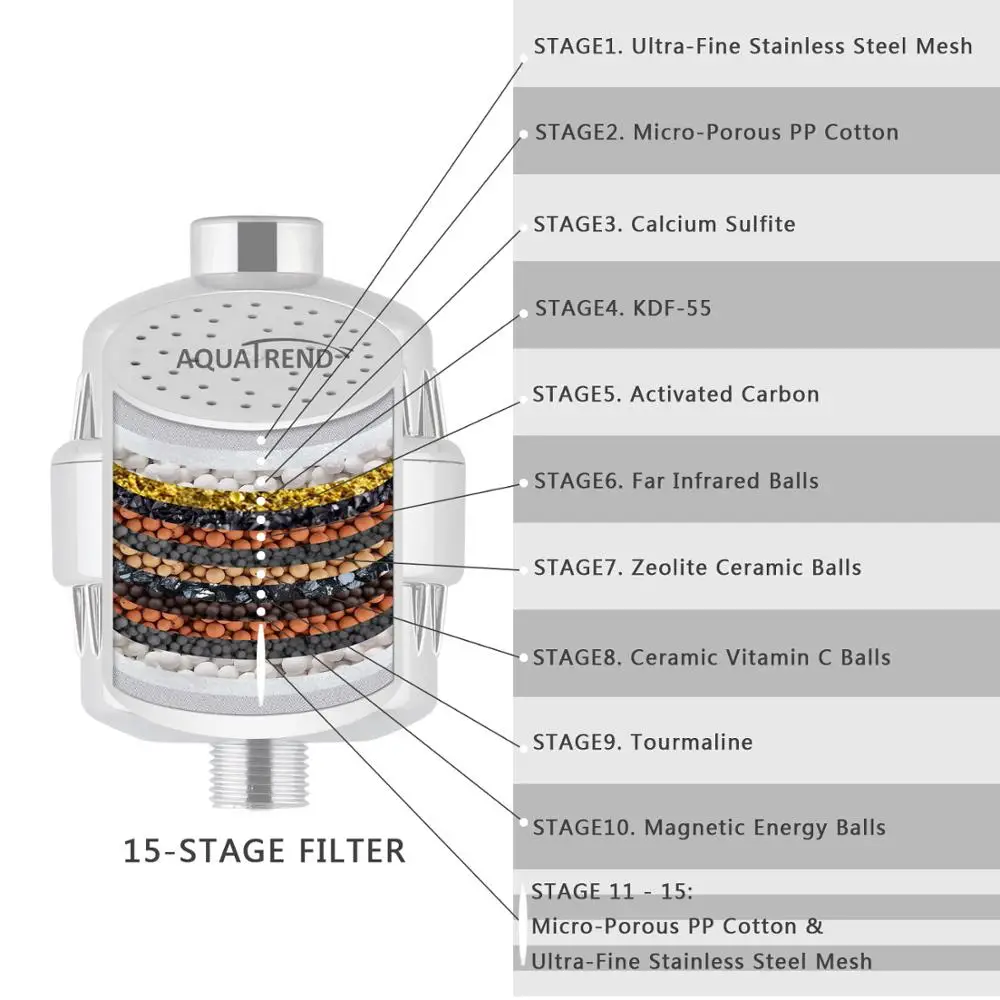 AQUATREND

15-STAGE FILTER

STAGE1. Ultra-Fine Stainless Steel Mesh

STAGE2. Micro-Porous PP Cotton

STAGE3. Calcium Sulfite

STAGE4. KDF-55

STAGE5. Activated Carbon

STAGE6. Far Infrared Balls

STAGE7. Zeolite Ceramic Balls

STAGE8. Ceramic Vitamin C Balls

STAGE9. Tourmaline

STAGE10. Magnetic Energy Balls

STAGE 11 - 15:
Micro-Porous PP Cotton &
Ultra-Fine Stainless Steel Mesh