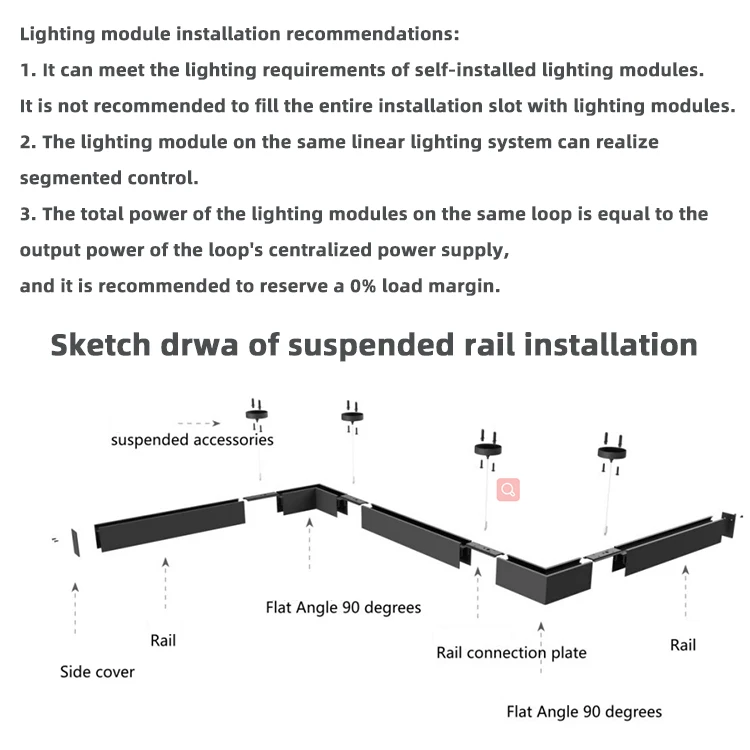 Lighting module installation recommendations:
1. It can meet the lighting requirements of self-installed lighting modules. It is not recommended to fill the entire installation slot with lighting modules.
2. The lighting module on the same linear lighting system can realize segmented control.
3. The total power of the lighting modules on the same loop is equal to the output power of the loop's centralized power supply,
and it is recommended to reserve a 0% load margin.

Sketch drwa of suspended rail installation

suspended accessories

Flat Angle 90 degrees

Rail

Side cover

Rail connection plate

Rail

Flat Angle 90 degrees