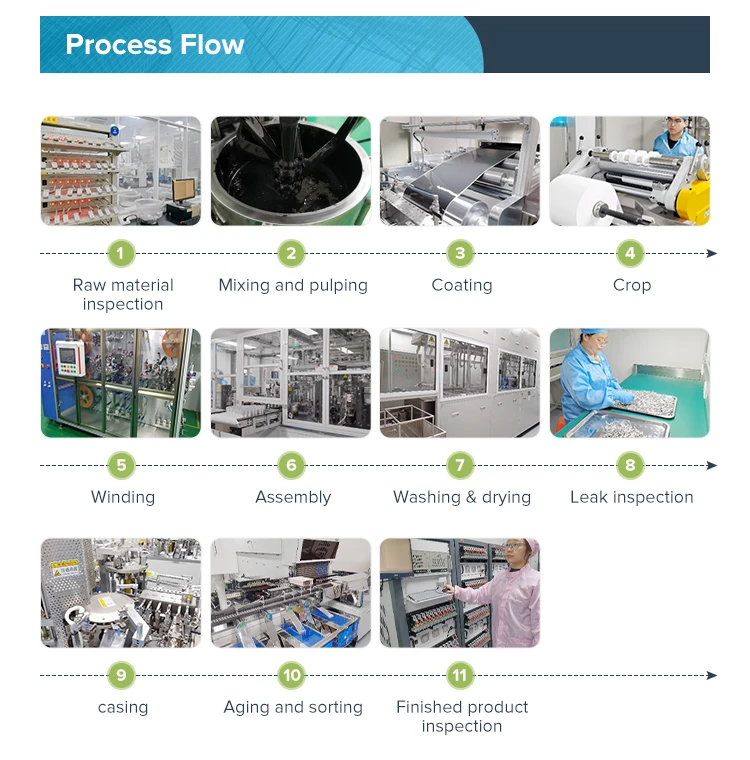 Process Flow

1
Raw material inspection

2
Mixing and pulping

3
Coating

4
Crop

5
Winding

6
Assembly

7
Washing & drying

8
Leak inspection

9
casing

10
Aging and sorting

11
Finished product inspection