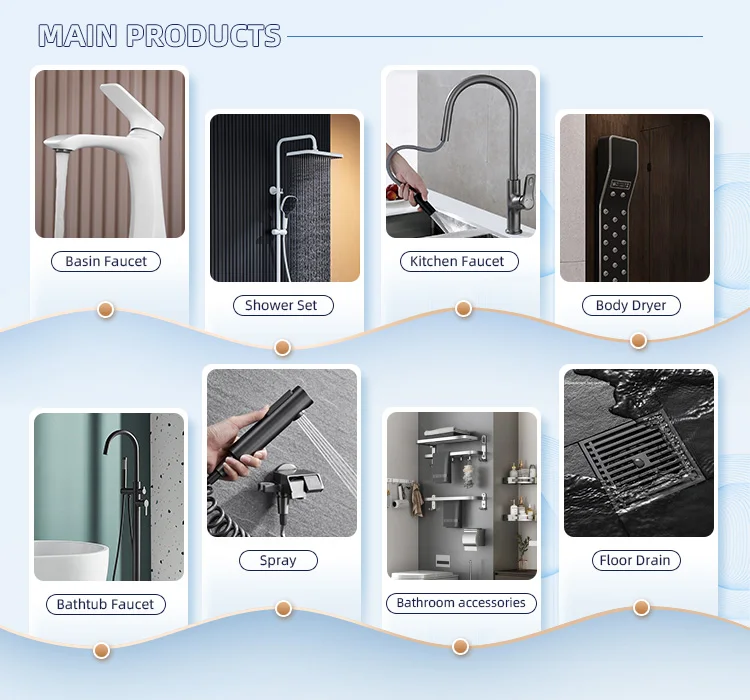 MAIN PRODUCTS

Basin Faucet

Shower Set

Kitchen Faucet

Body Dryer

Bathtub Faucet

Spray

Bathroom accessories

Floor Drain