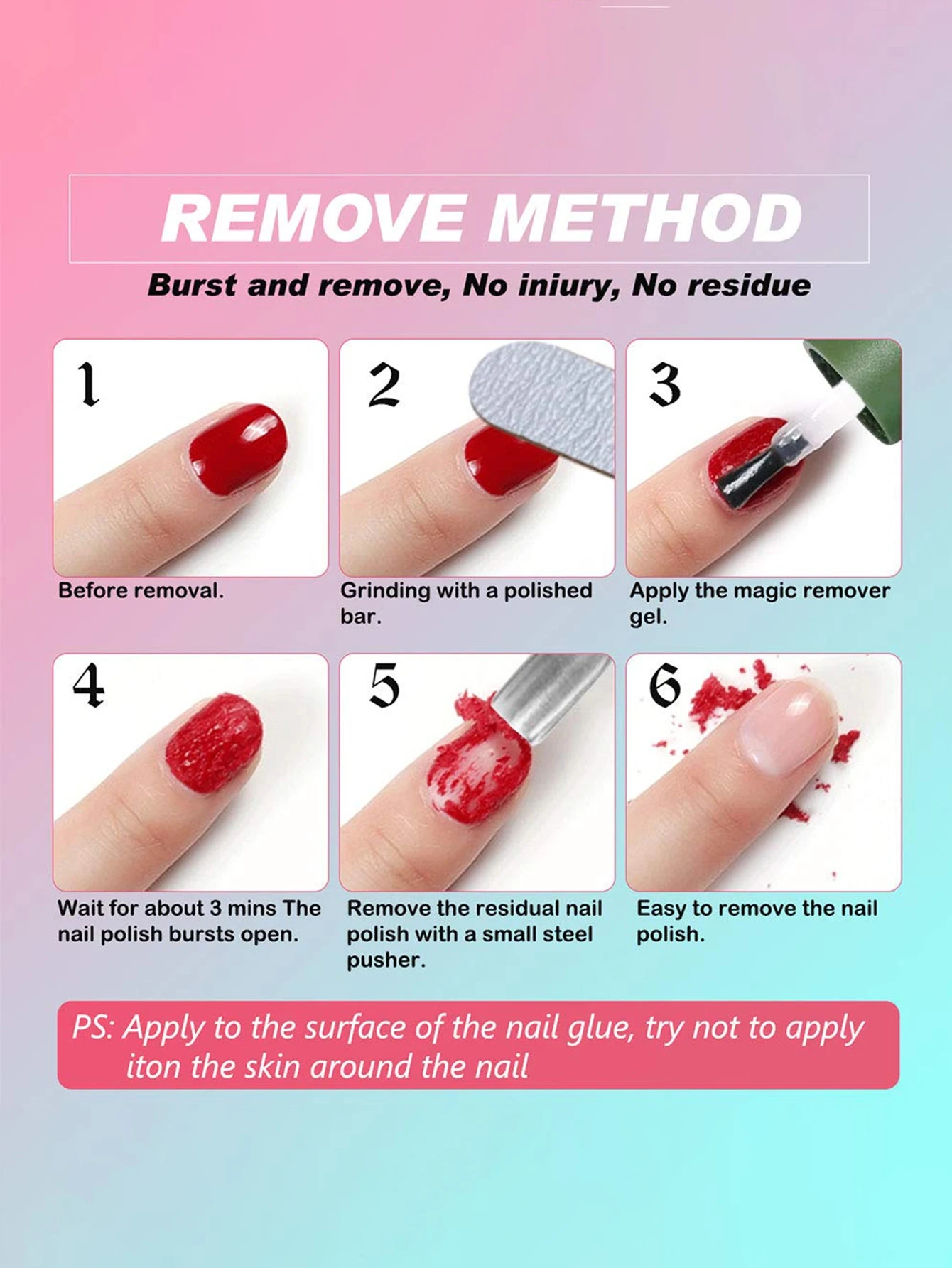 REMOVE METHOD

Burst and remove, No iniury, No residue

1

Before removal.

2

Grinding with a polished bar.

3

Apply the magic remover gel.

4

Wait for about 3 mins The nail polish bursts open.

5

Remove the residual nail polish with a small steel pusher.

6

Easy to remove the nail polish.

PS: Apply to the surface of the nail glue, try not to apply iton the skin around the nail