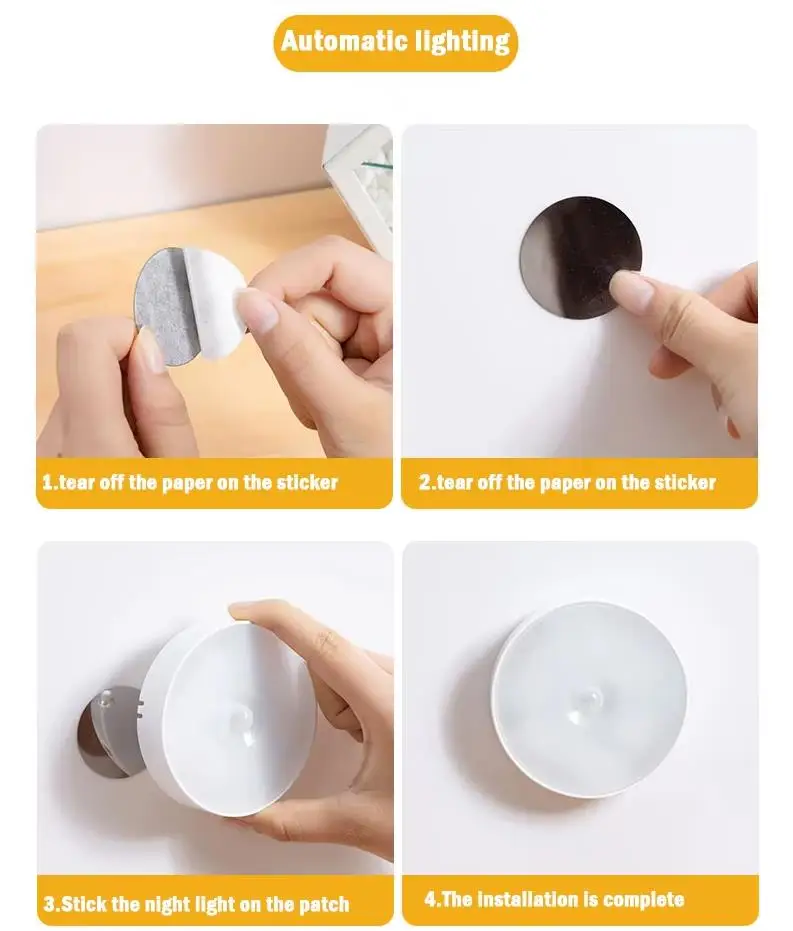 Automatic lighting

1.tear off the paper on the sticker

2.tear off the paper on the sticker

3.Stick the night light on the patch

4.The installation is complete