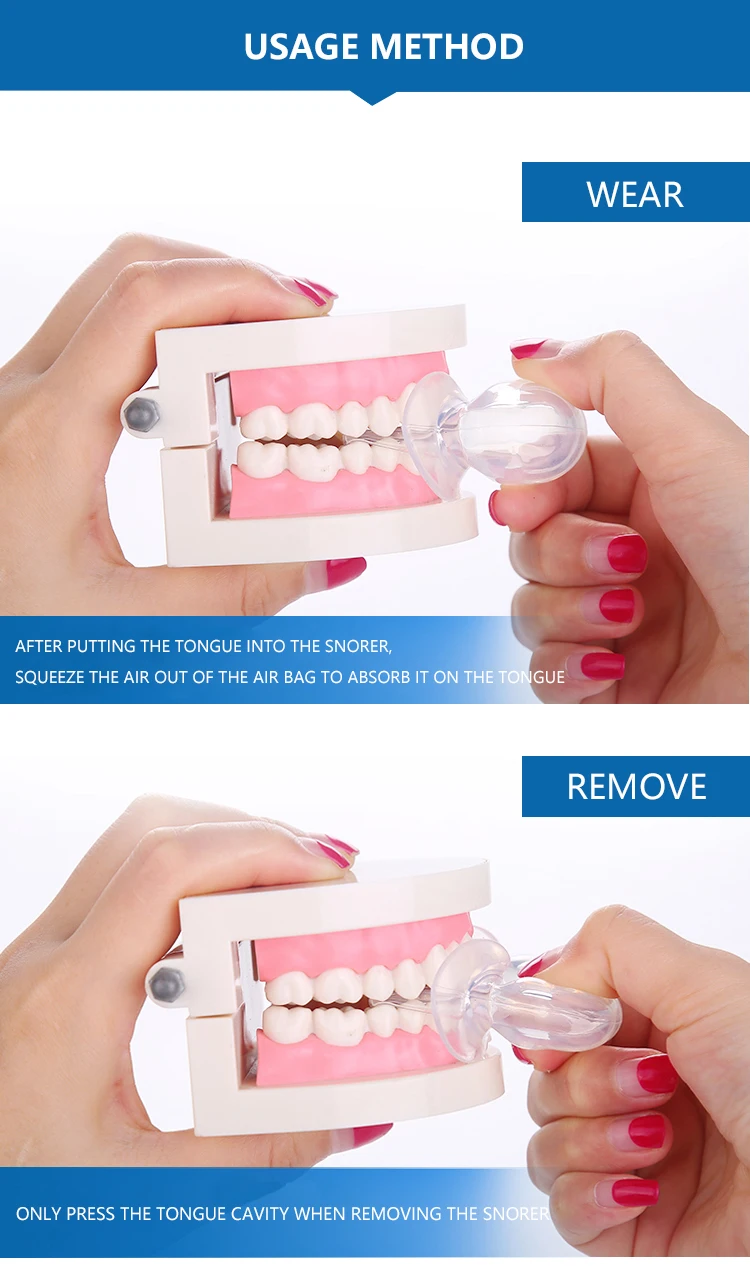 USAGE METHOD

WEAR

AFTER PUTTING THE TONGUE INTO THE SNORER, SQUEEZE THE AIR OUT OF THE AIR BAG TO ABSORB IT ON THE TONGUE

REMOVE

ONLY PRESS THE TONGUE CAVITY WHEN REMOVING THE SNORER