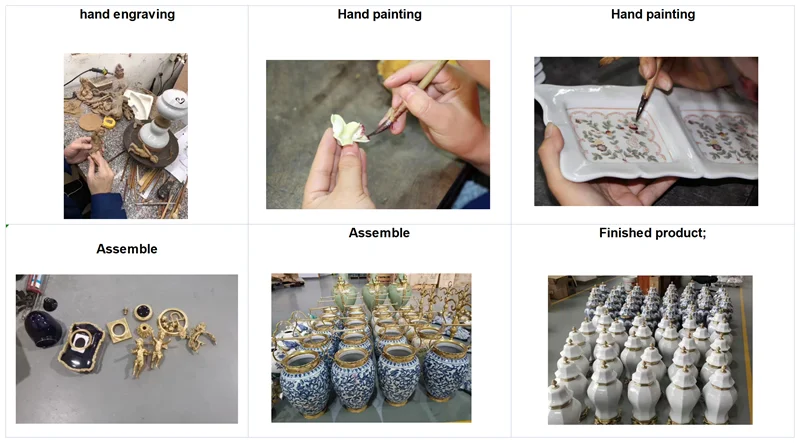 | hand engraving | Hand painting | Hand painting |
|---|---|---|
| Assemble | Assemble | Finished product; |