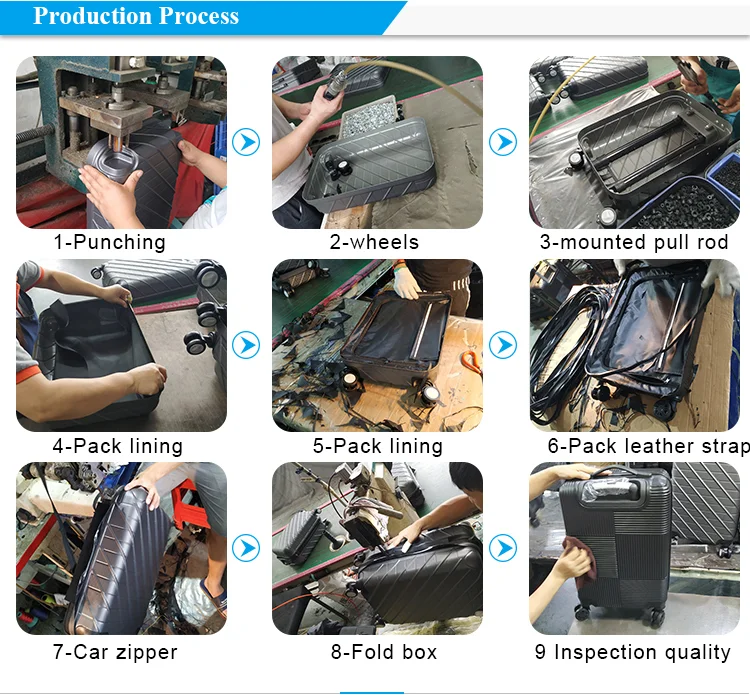 Production Process

1-Punching

2-wheels

3-mounted pull rod

4-Pack lining

5-Pack lining

6-Pack leather strap

7-Car zipper

8-Fold box

9 Inspection quality