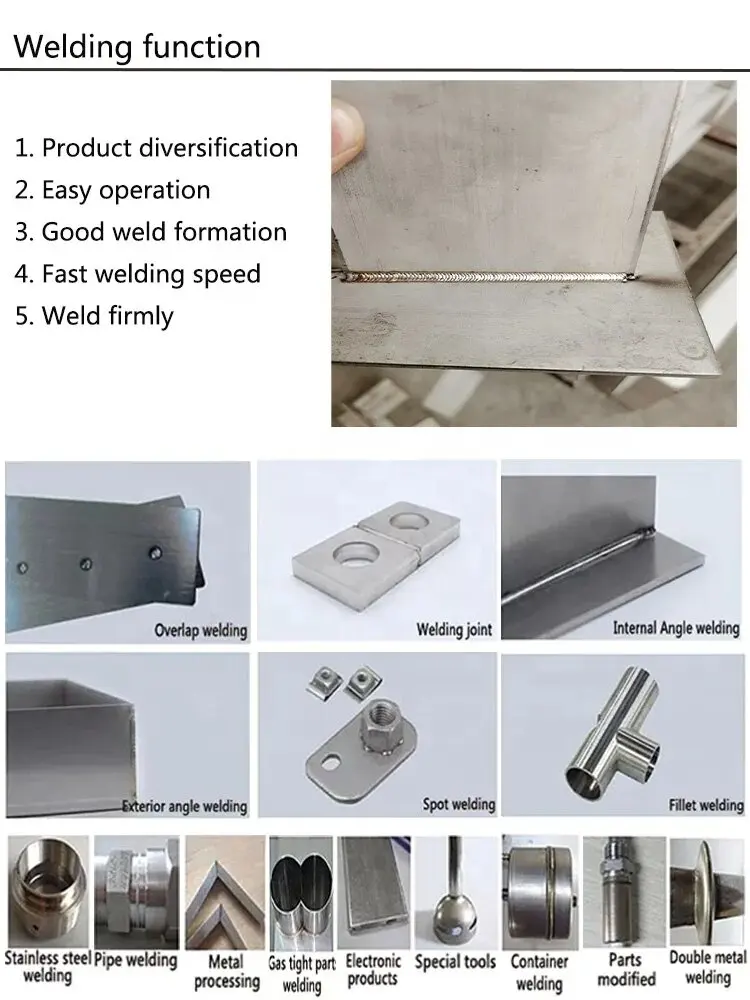 Welding function

1. Product diversification
2. Easy operation
3. Good weld formation
4. Fast welding speed
5. Weld firmly

Overlap welding

Welding joint

Internal Angle welding

Exterior angle welding

Spot welding

Fillet welding

Stainless steel welding

Pipe welding

Metal processing

Gas tight part welding

Electronic products

Special tools

Container welding

Parts modified

Double metal welding