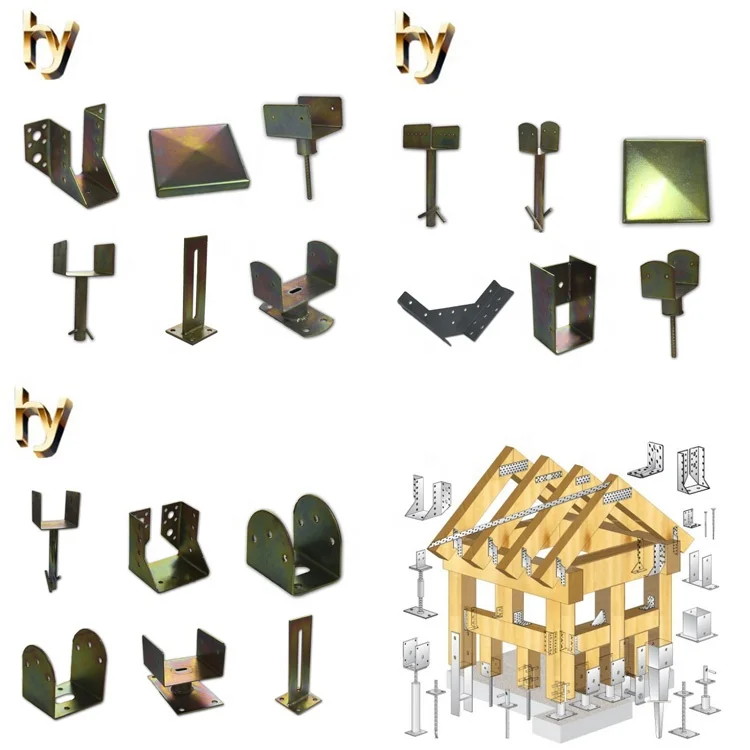 hy

hy

hy