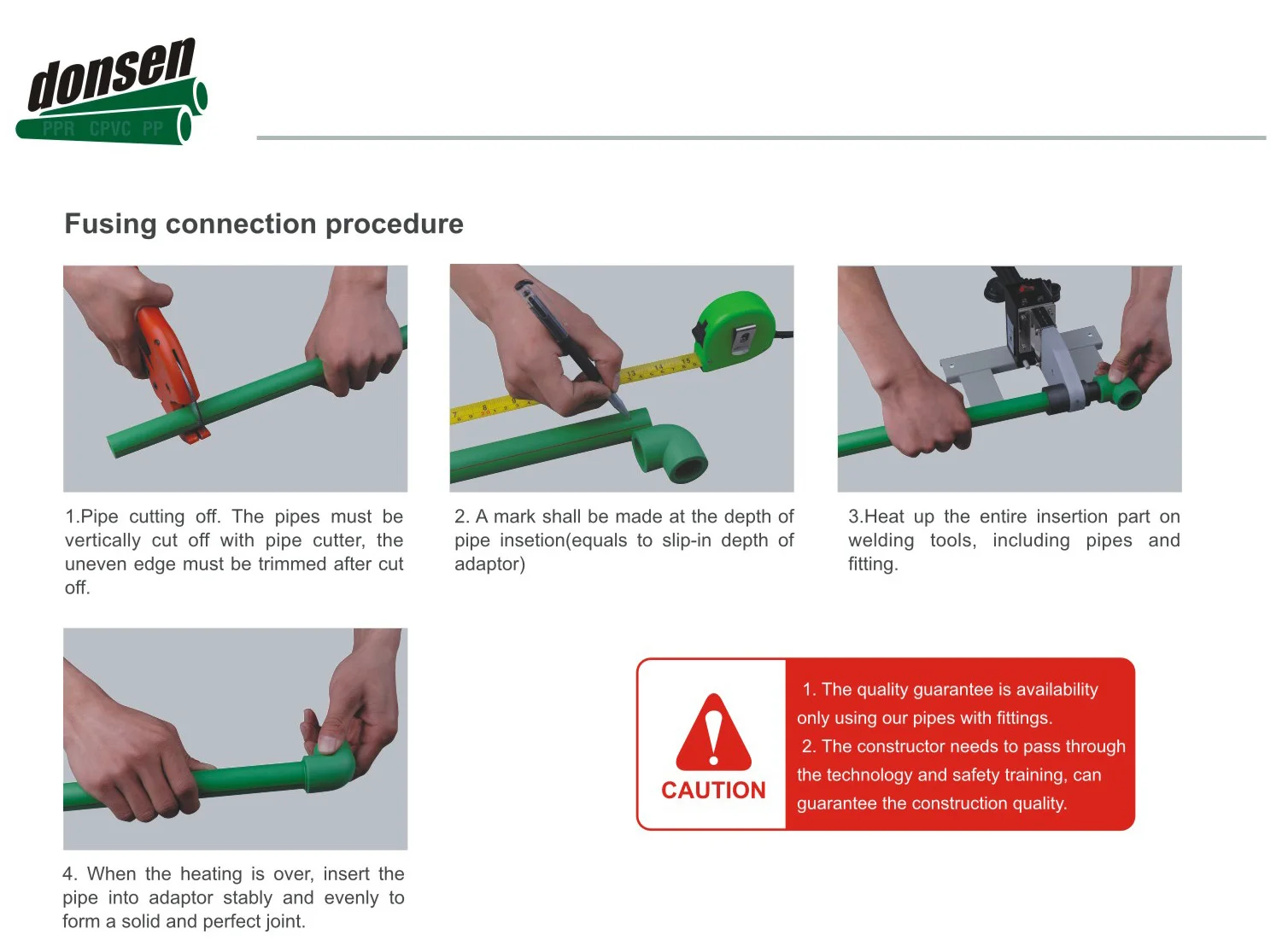 donsen
PPR CPVC PP

Fusing connection procedure

1.Pipe cutting off. The pipes must be vertically cut off with pipe cutter, the uneven edge must be trimmed after cut off.

2. A mark shall be made at the depth of pipe insetion(equals to slip-in depth of adaptor)

3.Heat up the entire insertion part on welding tools, including pipes and fitting.

4. When the heating is over, insert the pipe into adaptor stably and evenly to form a solid and perfect joint.

CAUTION

1. The quality guarantee is availability only using our pipes with fittings.
2. The constructor needs to pass through the technology and safety training, can guarantee the construction quality.