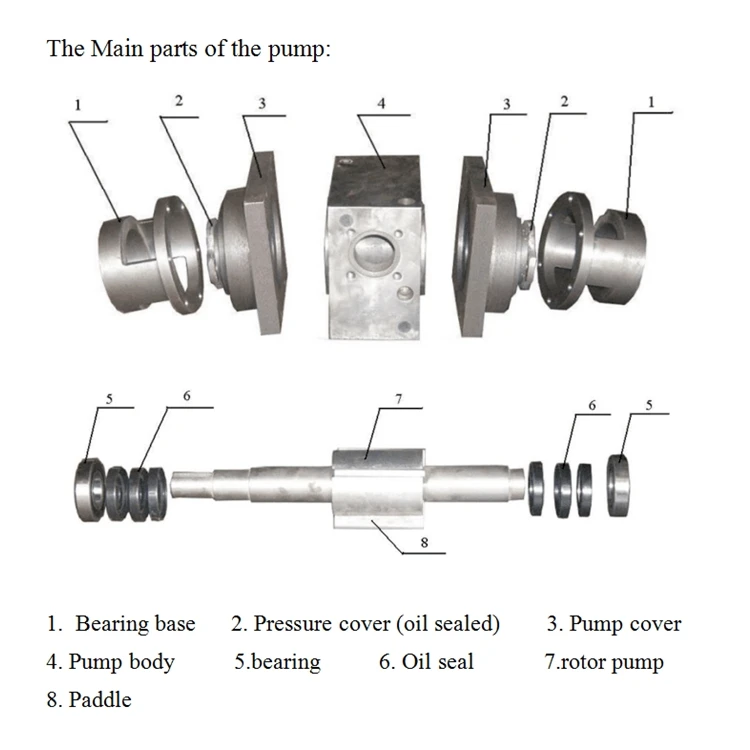 The Main parts of the pump:

1 2 3 4 3 2 1

5 6 7 6 5

8

1. Bearing base 2. Pressure cover (oil sealed) 3. Pump cover
4. Pump body 5.bearing 6. Oil seal 7.rotor pump
8. Paddle