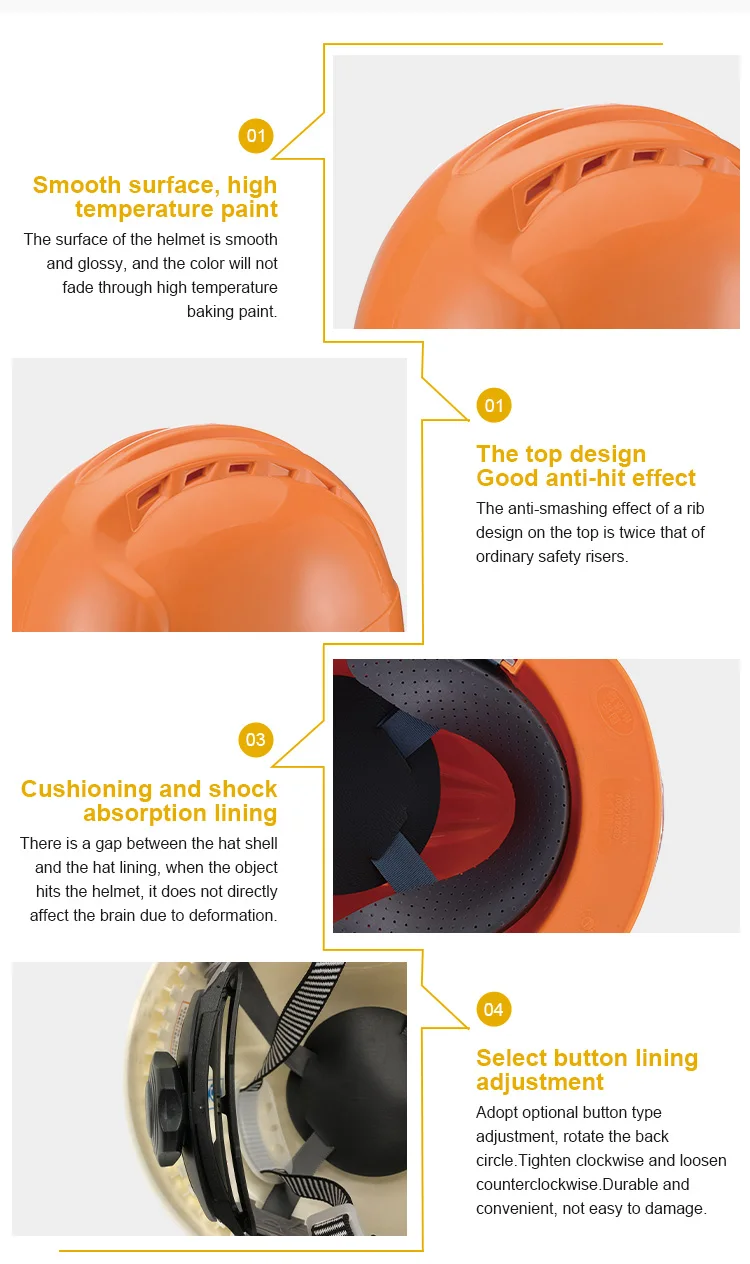 01

Smooth surface, high temperature paint

The surface of the helmet is smooth and glossy, and the color will not fade through high temperature baking paint.

01

The top design
Good anti-hit effect

The anti-smashing effect of a rib design on the top is twice that of ordinary safety risers.

03

Cushioning and shock absorption lining

There is a gap between the hat shell and the hat lining, when the object hits the helmet, it does not directly affect the brain due to deformation.

04

Select button lining adjustment

Adopt optional button type adjustment, rotate the back circle.Tighten clockwise and loosen counterclockwise.Durable and convenient, not easy to damage.