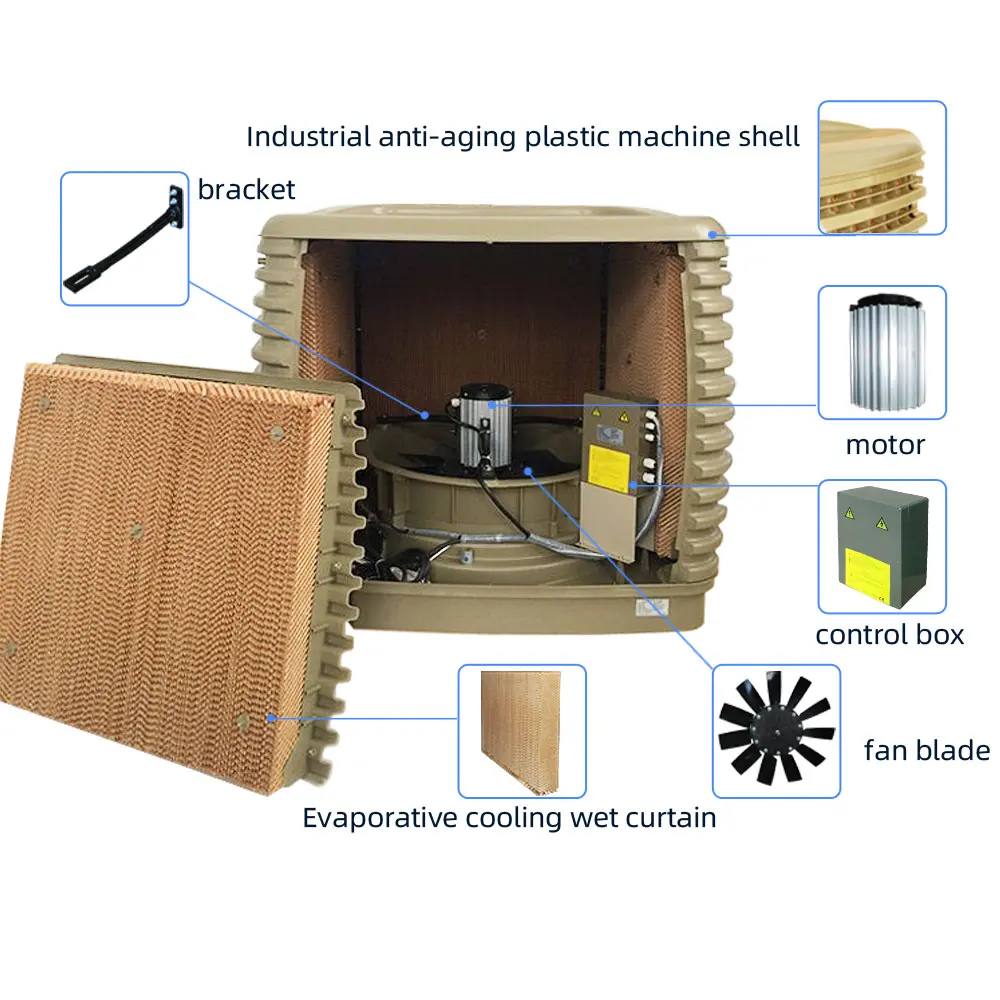 Industrial anti-aging plastic machine shell

bracket

motor

control box

fan blade

Evaporative cooling wet curtain