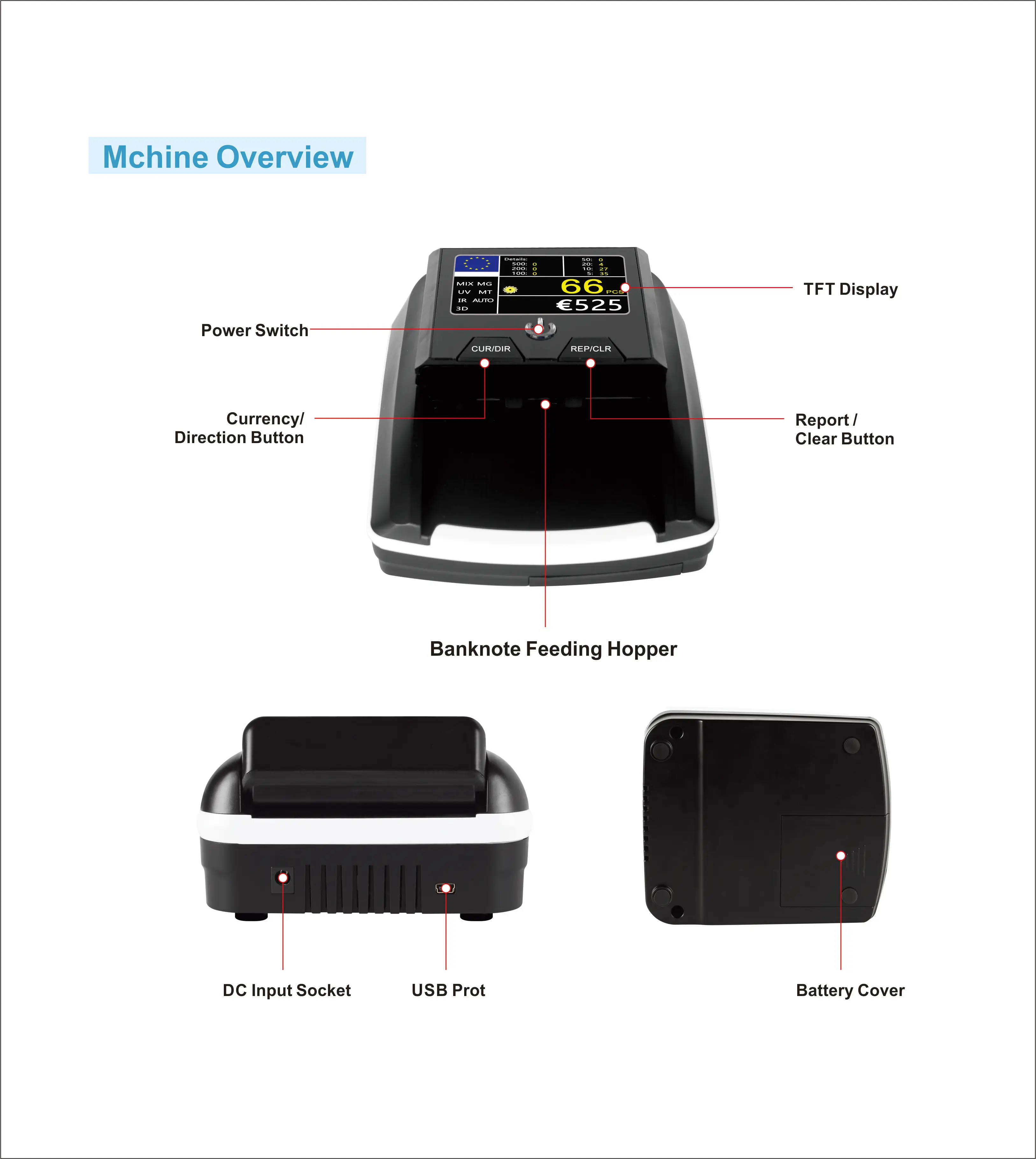 Mchine Overview

Details:
500: 0
200: 0
100: 0

50: 0
20: 4
10: 27
5: 35

MIX MG
UV MT
IR AUTO
3D

66 PCS
€525

CUR/DIR
REP/CLR

TFT Display

Power Switch

Currency/
Direction Button

Report /
Clear Button

Banknote Feeding Hopper

DC Input Socket

USB Prot

Battery Cover