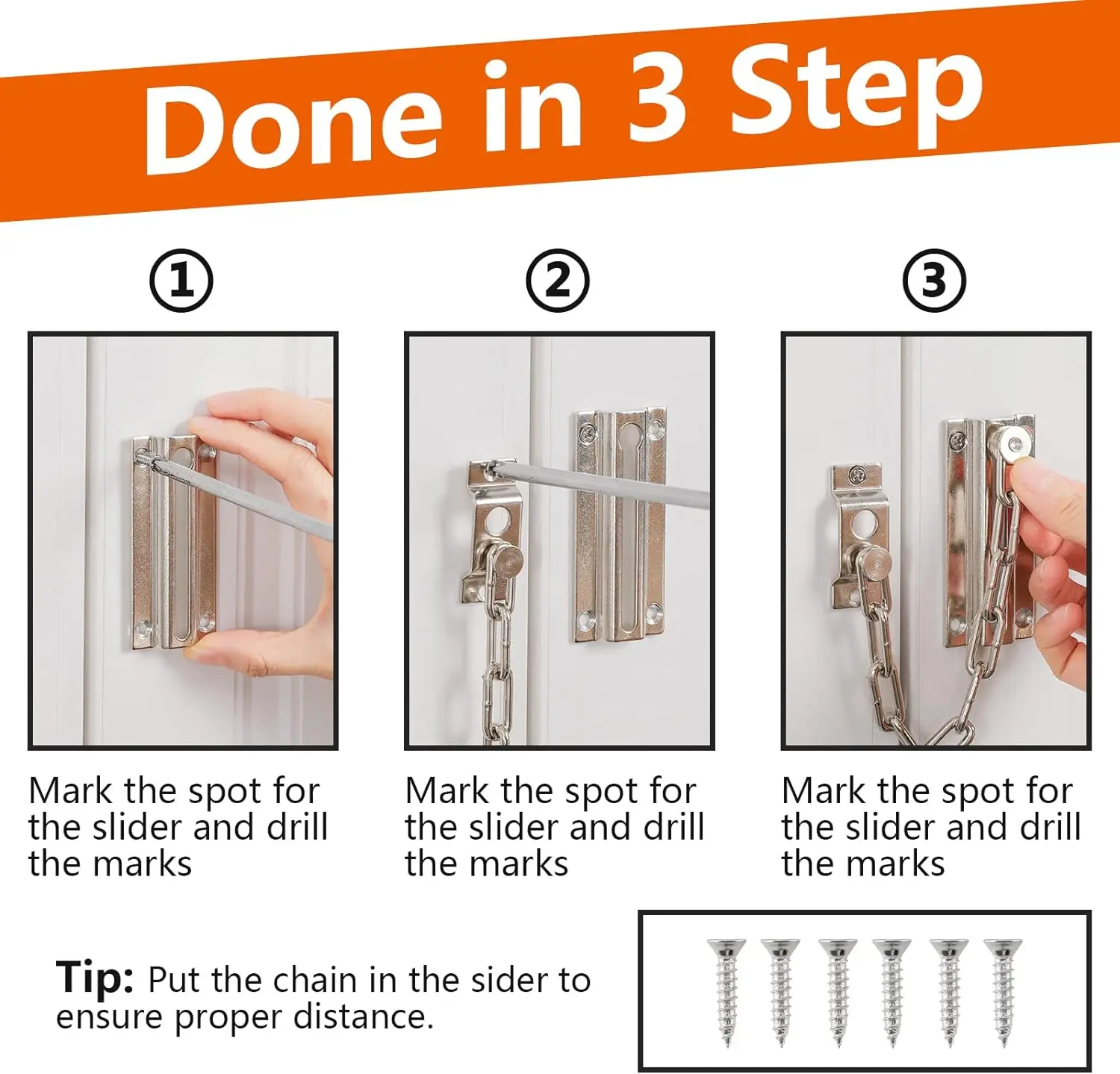 Done in 3 Step

①

Mark the spot for the slider and drill the marks

②

Mark the spot for the slider and drill the marks

③

Mark the spot for the slider and drill the marks

Tip: Put the chain in the sider to ensure proper distance.