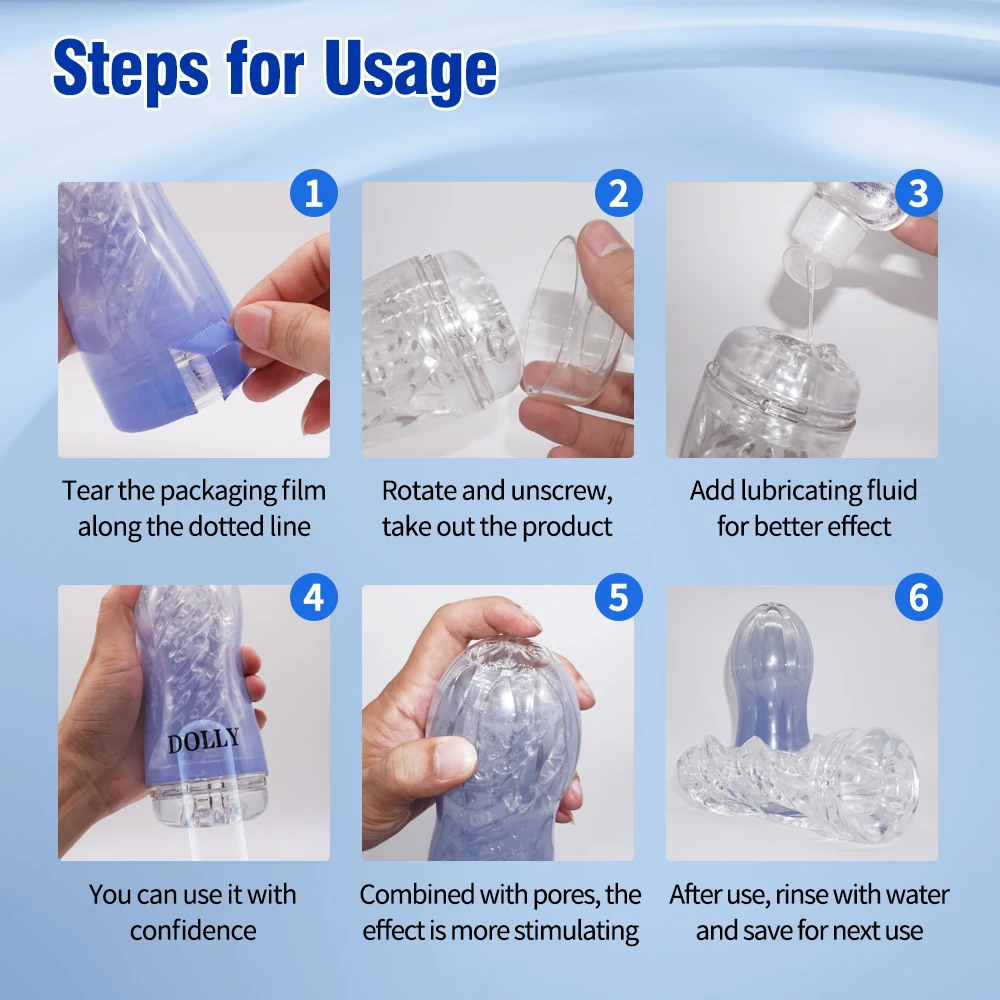 Steps for Usage

1

Tear the packaging film along the dotted line

2

Rotate and unscrew, take out the product

3

Add lubricating fluid for better effect

4

DOLLY

You can use it with confidence

5

Combined with pores, the effect is more stimulating

6

After use, rinse with water and save for next use