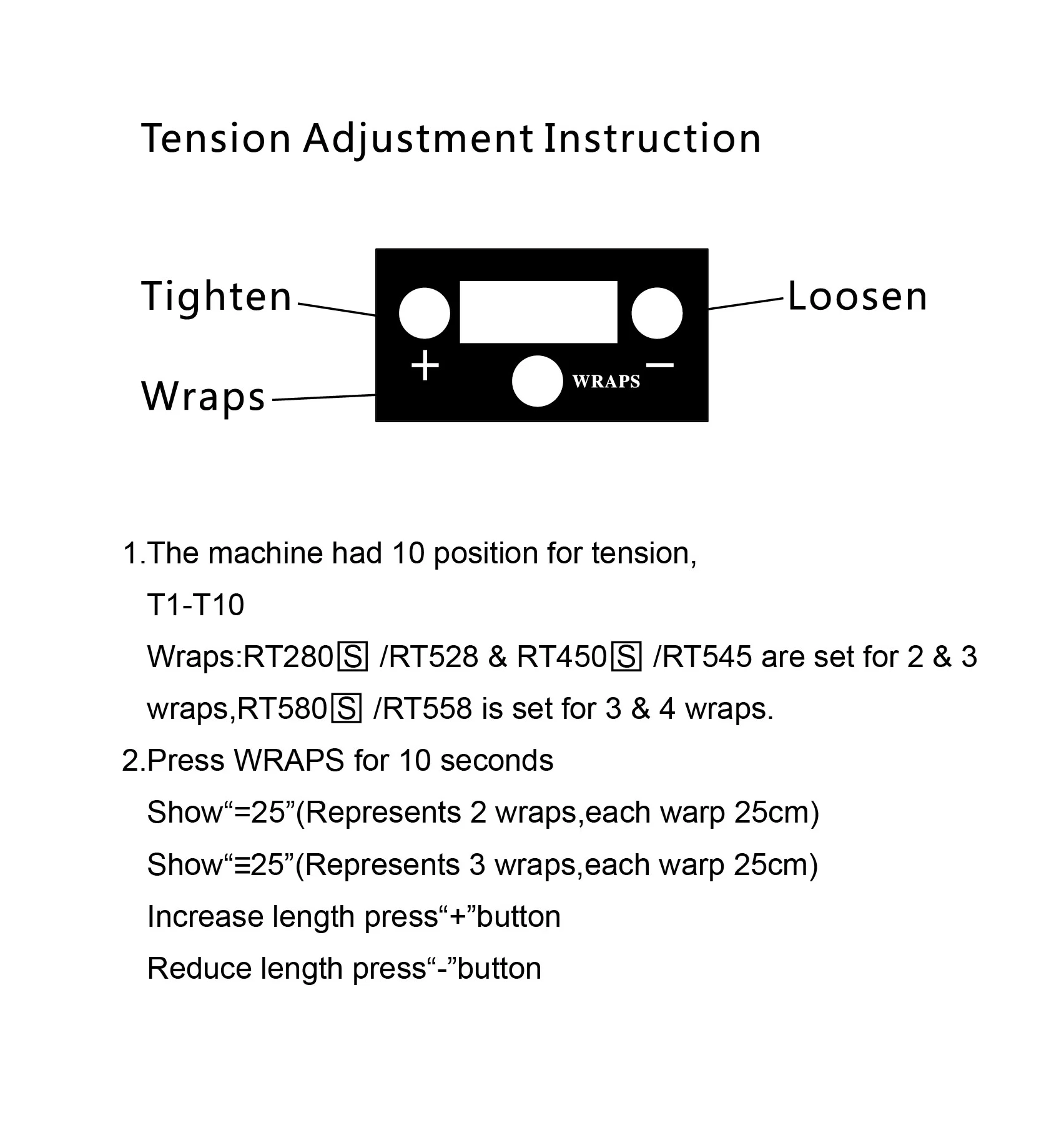 Tension Adjustment Instruction

Tighten

Loosen

Wraps

+

WRAPS

−

1.The machine had 10 position for tension,

T1-T10

Wraps:RT280Ⓢ /RT528 & RT450Ⓢ /RT545 are set for 2 & 3 wraps,RT580Ⓢ /RT558 is set for 3 & 4 wraps.

2.Press WRAPS for 10 seconds

Show“=25”(Represents 2 wraps,each warp 25cm)

Show“≡25”(Represents 3 wraps,each warp 25cm)

Increase length press“+”button

Reduce length press“-”button