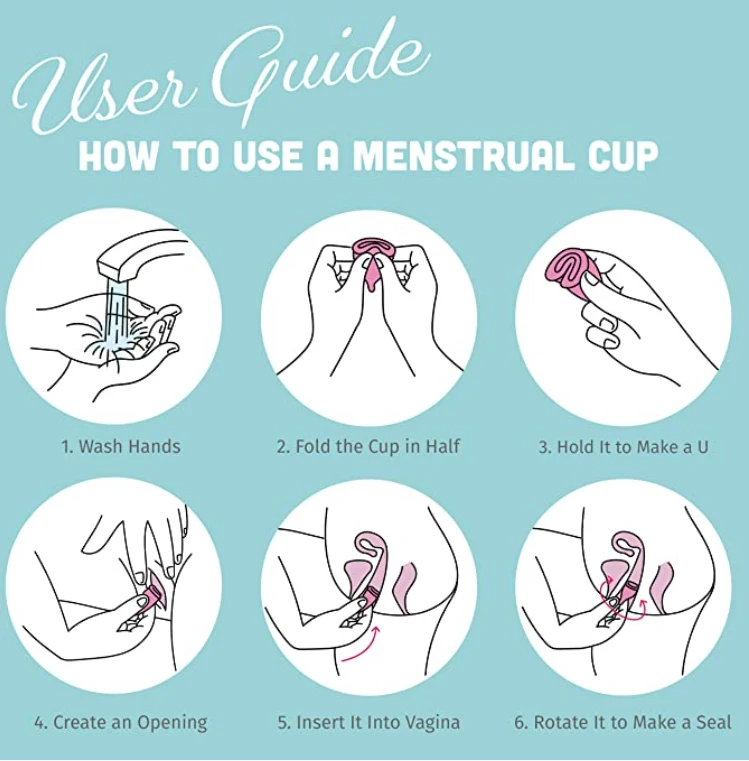 User Guide
HOW TO USE A MENSTRUAL CUP

1. Wash Hands

2. Fold the Cup in Half

3. Hold It to Make a U

4. Create an Opening

5. Insert It Into Vagina

6. Rotate It to Make a Seal