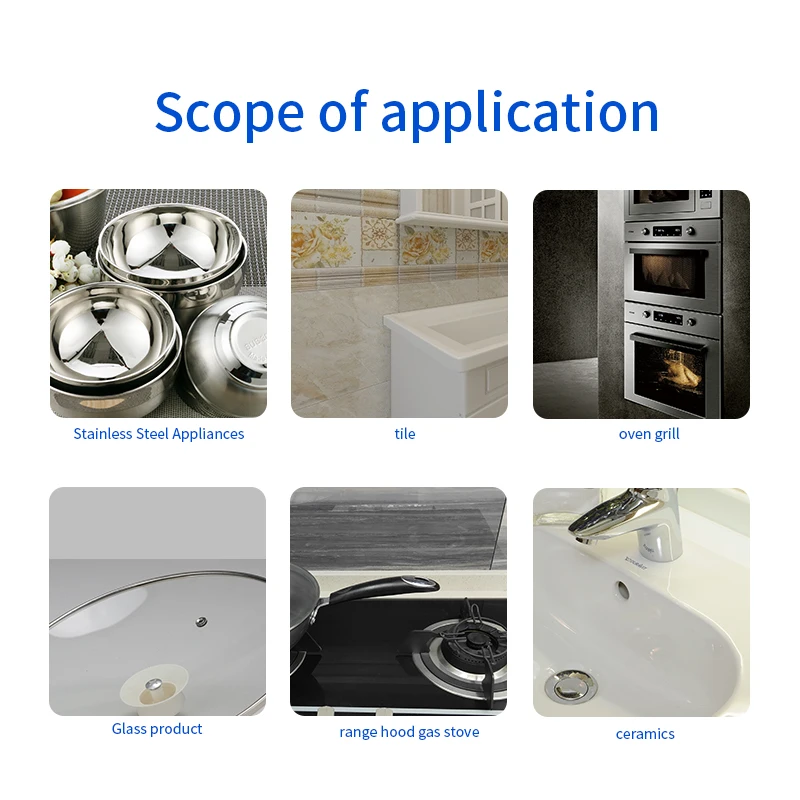 Scope of application

Stainless Steel Appliances

tile

oven grill

Glass product

range hood gas stove

ceramics