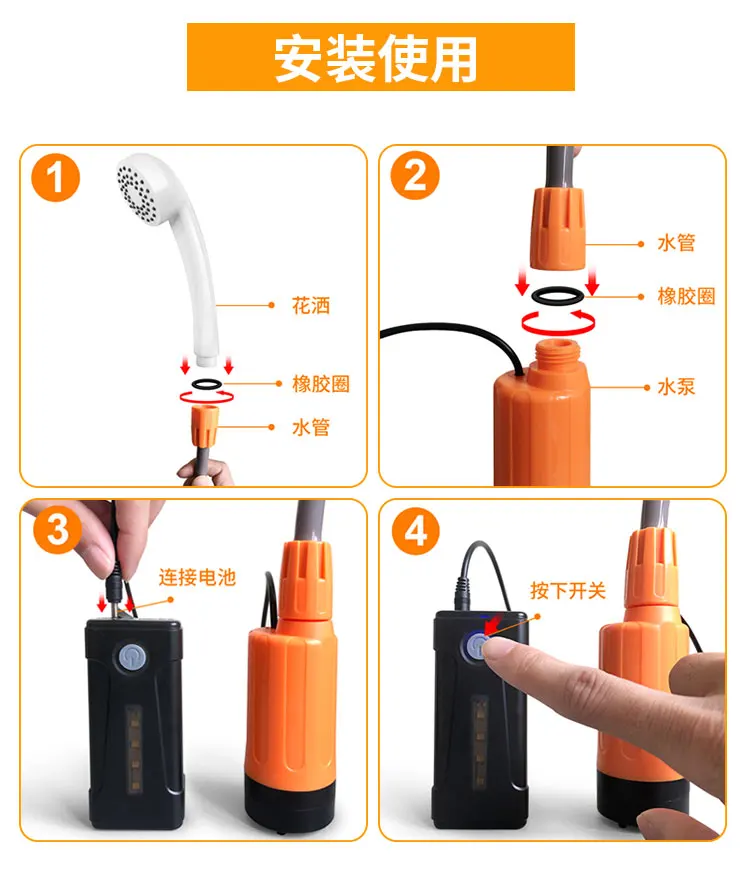 安装使用

1
花洒
橡胶圈
水管

2
水管
橡胶圈
水泵

3
连接电池

4
按下开关